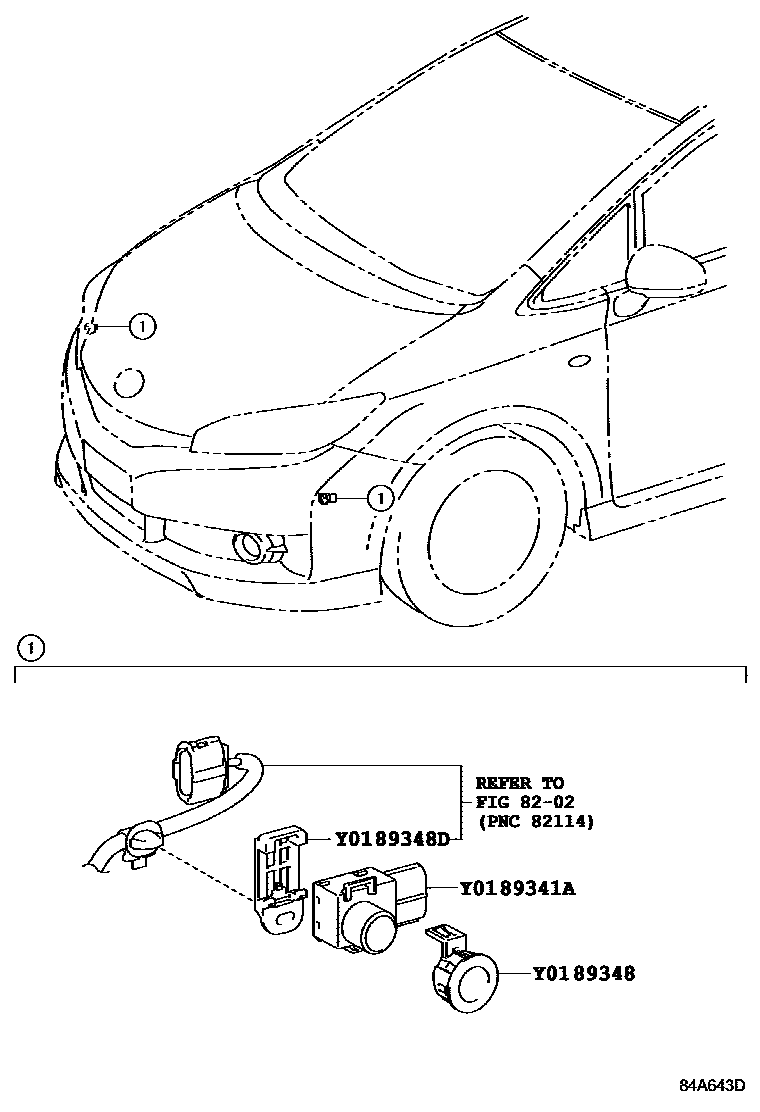 1

1

1

REFER TO
FIG 82-02
(PNC 82114)

Y0189348D

Y0189341A

Y0189348

84A643D