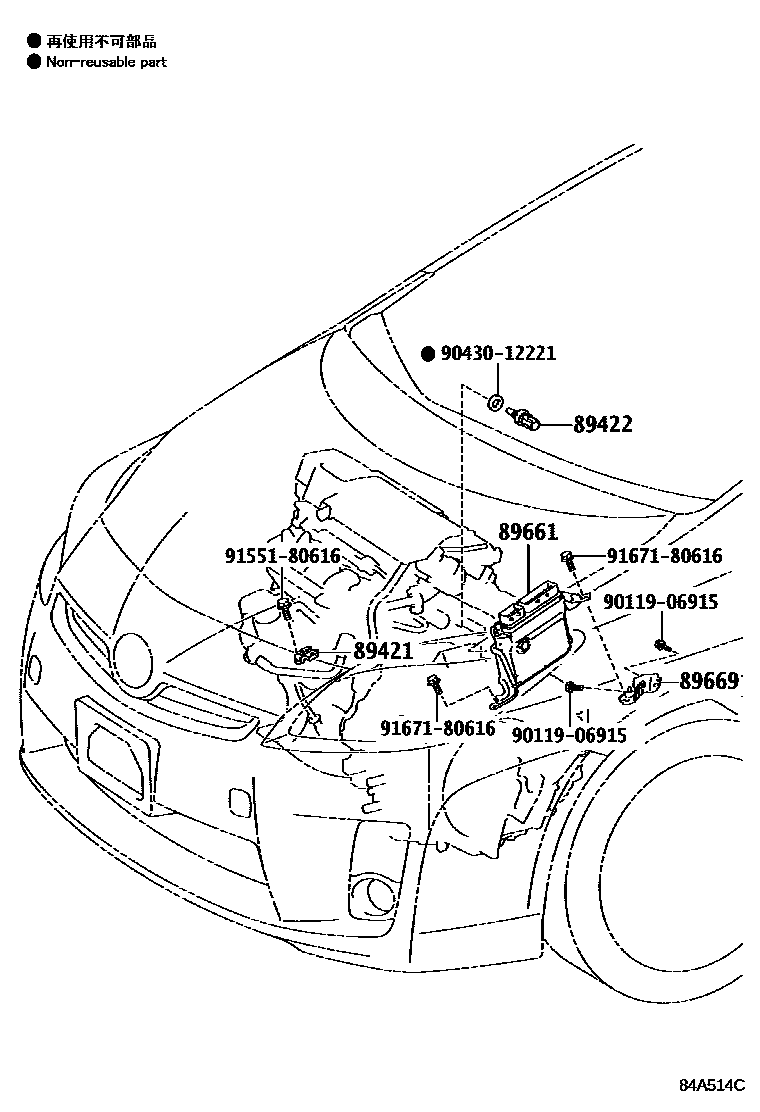 ● 再使用不可部品
● Non-reusable part

● 90430-12221
89422
89661
91551-80616
91671-80616
90119-06915
89421
89669
91671-80616
90119-06915

84A514C