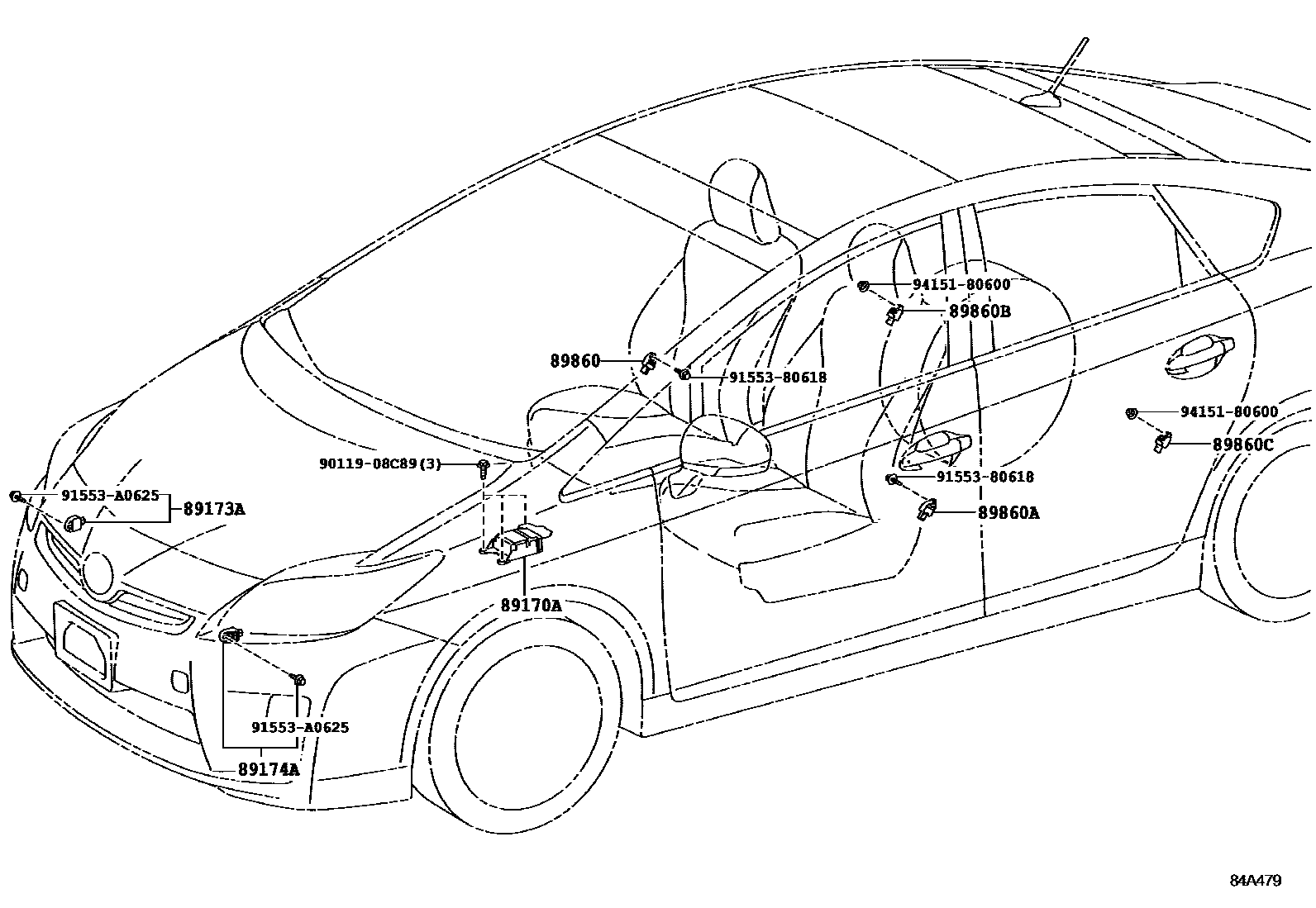 94151-80600
89860B
89860
91553-80618
94151-80600
89860C
90119-08C89(3)
91553-80618
91553-A0625
89173A
89860A
89170A
91553-A0625
89174A
84A479