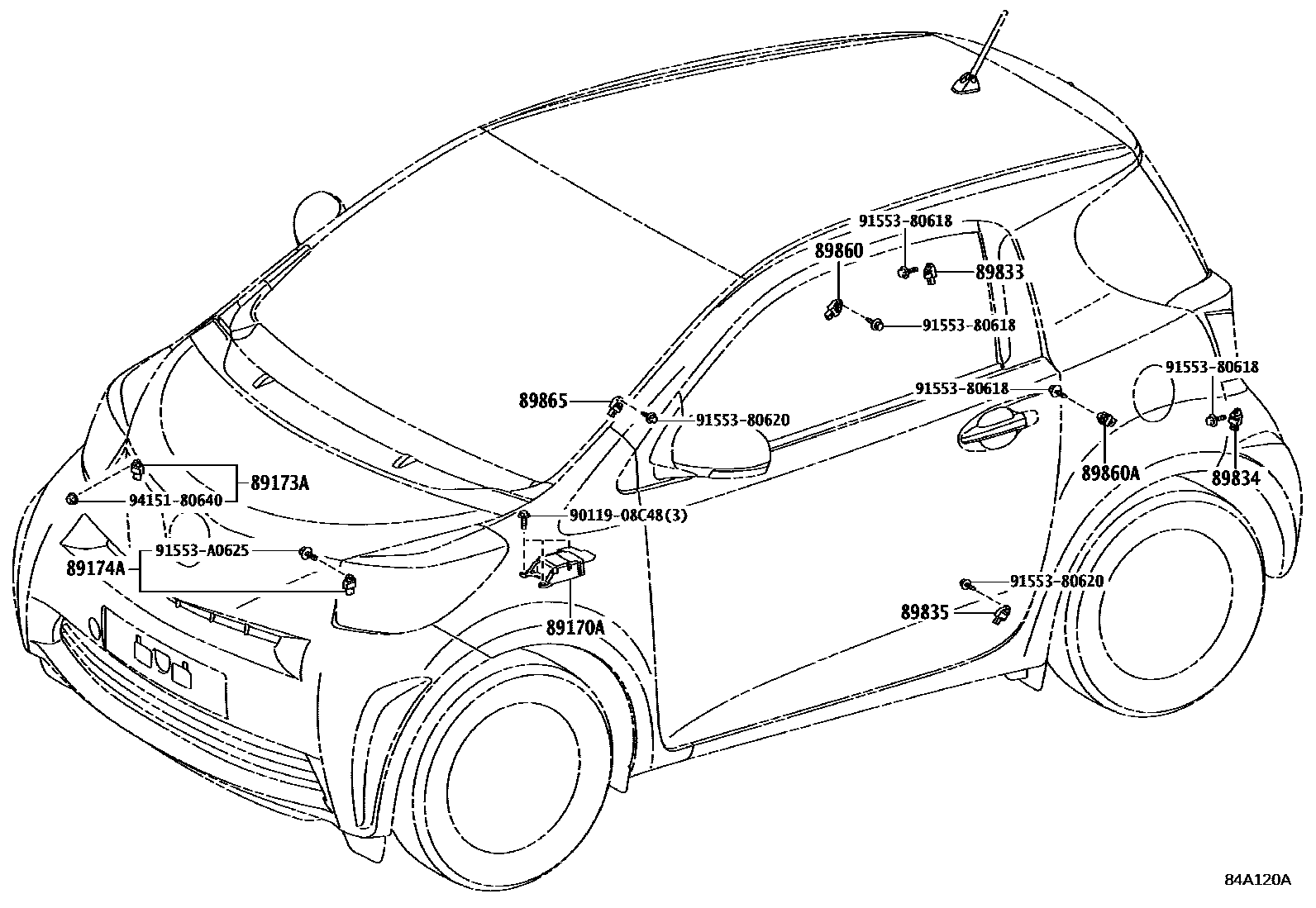 91553-80618
89860
89833
91553-80618
91553-80618
91553-80618
89865
91553-80620
89860A
89834
89173A
94151-80640
90119-08C48(3)
91553-A0625
89174A
91553-80620
89835
89170A
84A120A