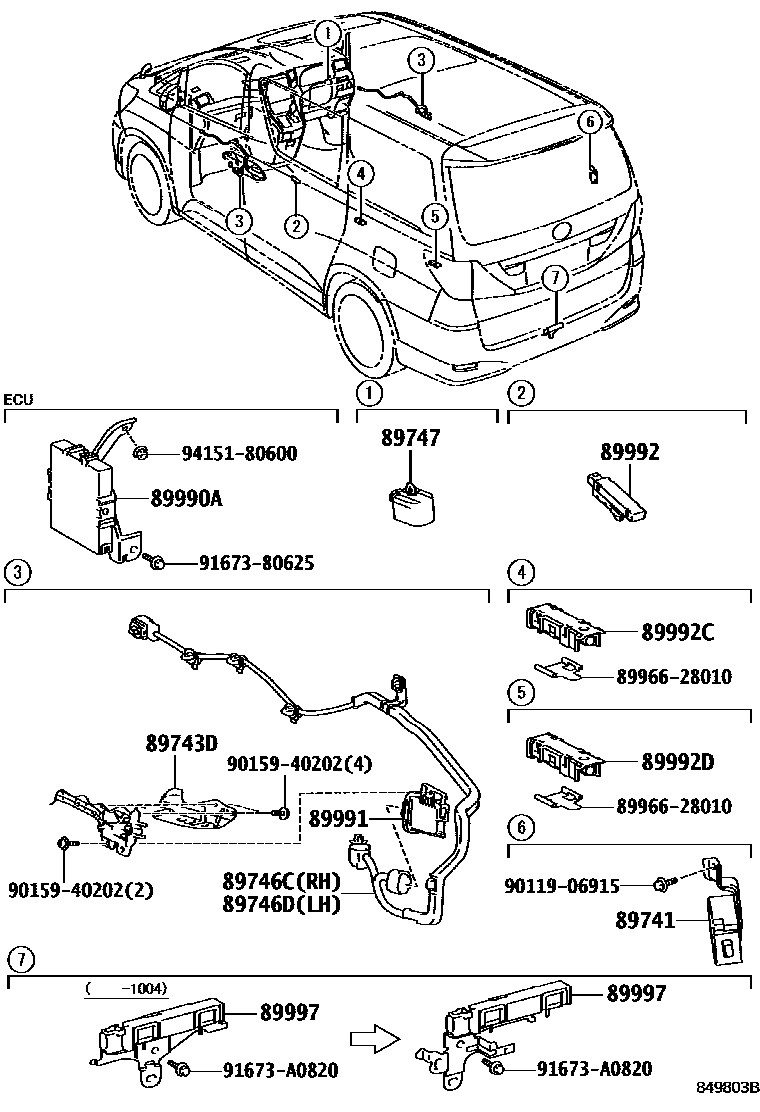 1
3
6
4
5
3
2
7

ECU
94151-80600
89990A
91673-80625

1
89747

2
89992

3
89743D
90159-40202(4)
89991
90159-40202(2)
89746C(RH)
89746D(LH)

4
89992C
89966-28010
5
89992D
89966-28010
6
90119-06915
89741

7
( -1004)
89997
91673-A0820
89997
91673-A0820
849803B