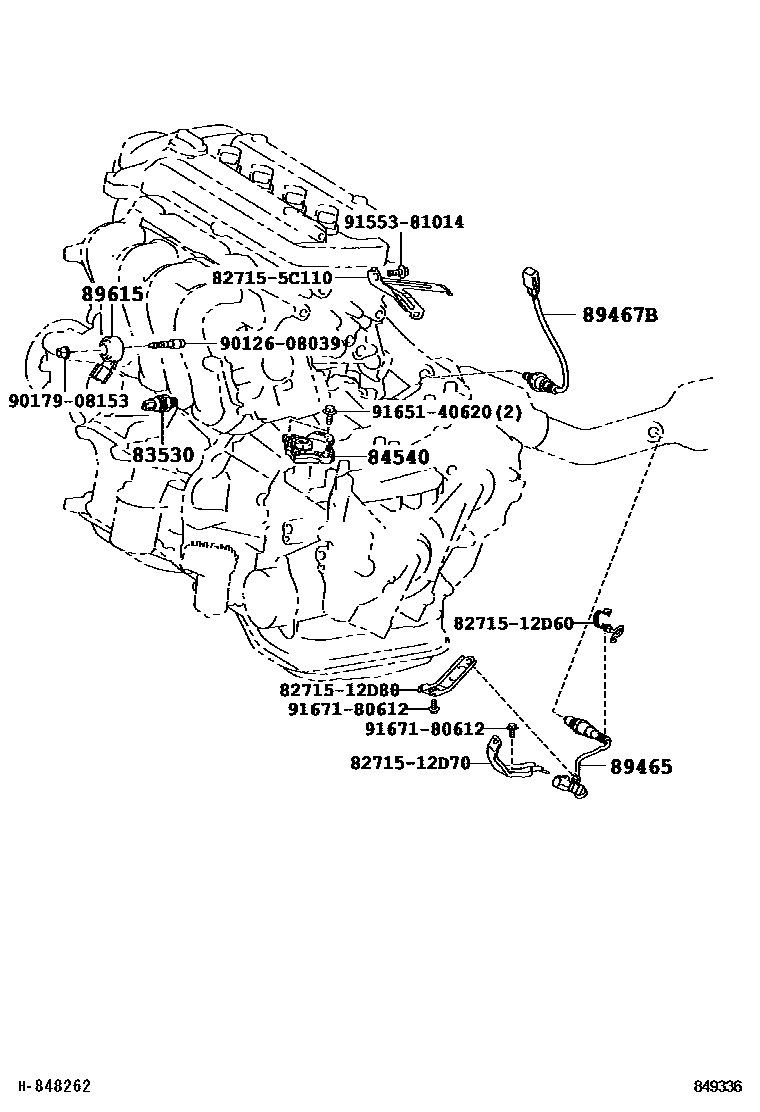 91553-81014
82715-5C110
89615
89467B
90126-08039
90179-08153
91651-40620(2)
83530
84540
82715-12D60
82715-12D80
91671-80612
91671-80612
82715-12D70
89465

H-848262
849336