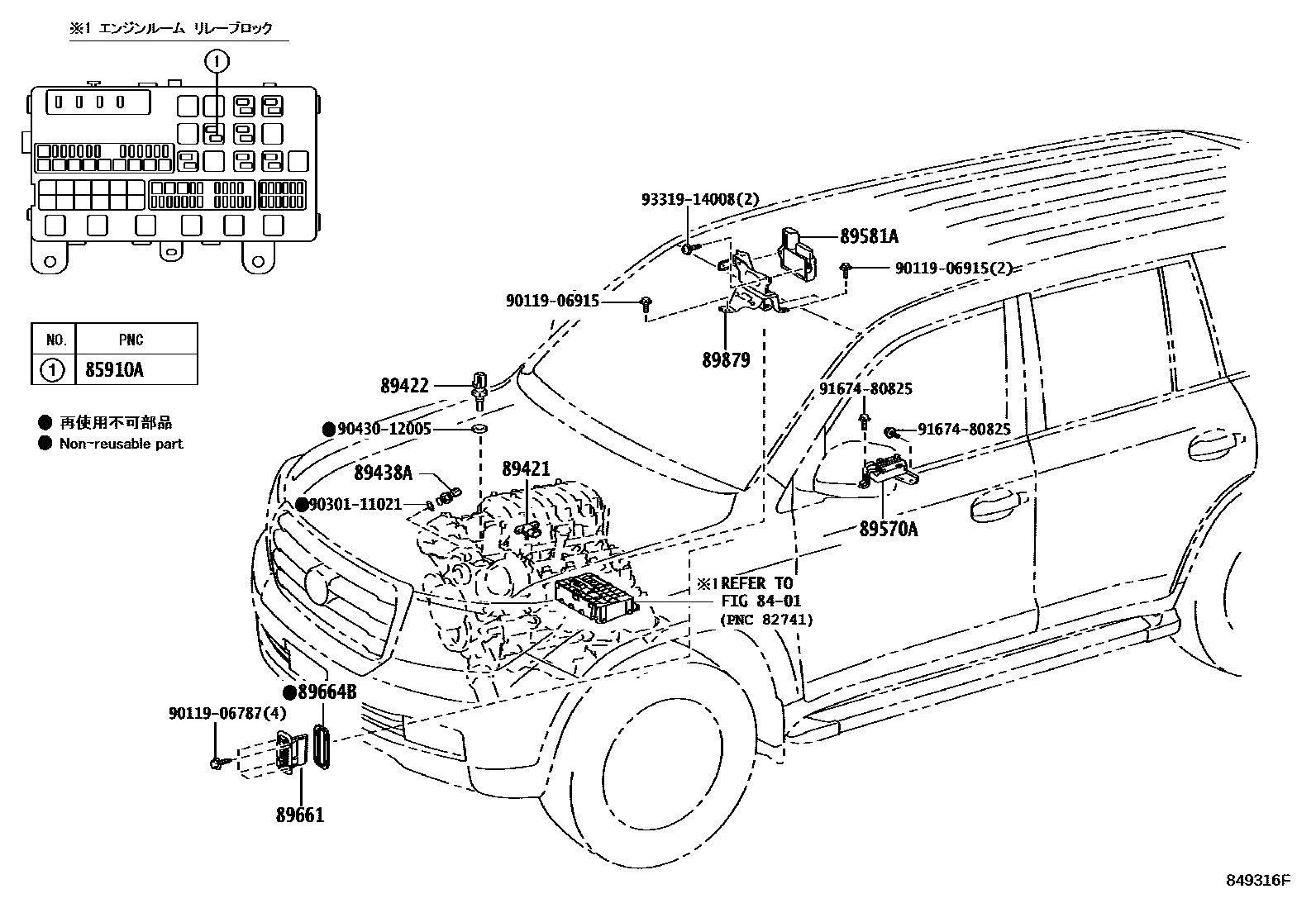 ※1 エンジンルーム リレーブロック

1

| NO. | PNC |
|---|---|
| 1 | 85910A |

● 再使用不可部品
● Non-reusable part

93319-14008(2)
89581A
90119-06915(2)
90119-06915
89879
89422
●90430-12005
89438A
89421
●90301-11021
91674-80825
91674-80825
89570A
※1 REFER TO FIG 84-01 (PNC 82741)
●89664B
90119-06787(4)
89661

849316F