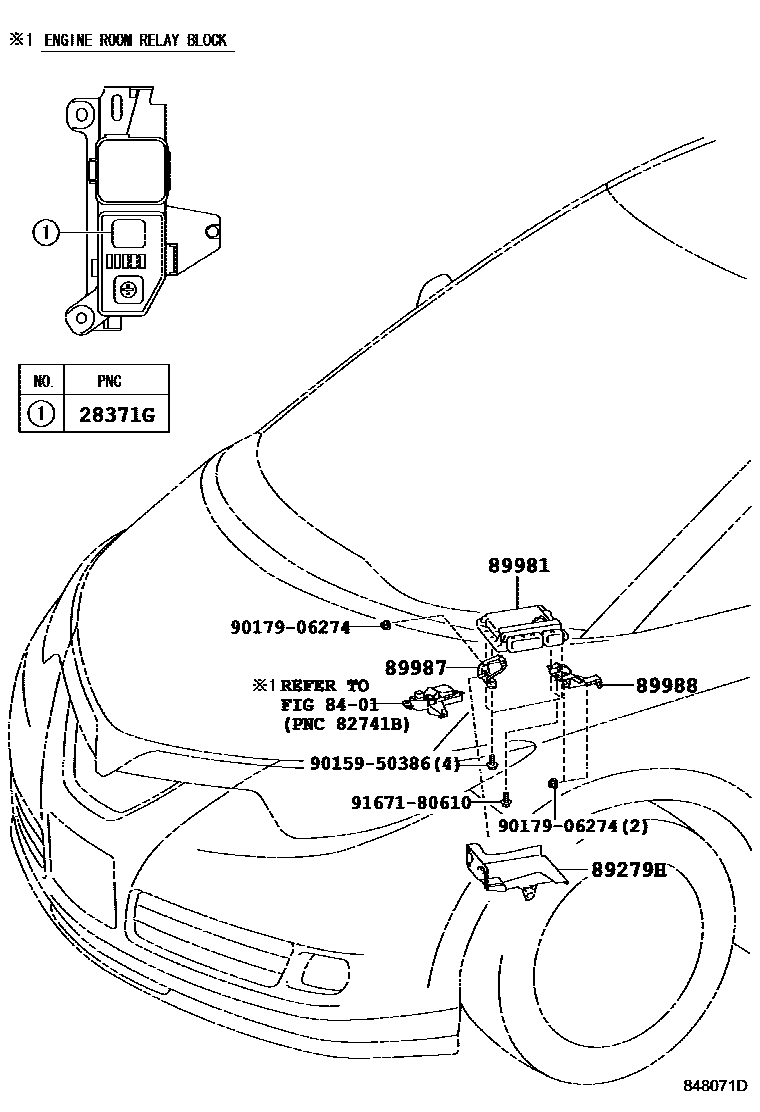 ※1 ENGINE ROOM RELAY BLOCK

①

| NO. | PNC |
|---|---|
| ① | 28371G |

89981
90179-06274
89987
※1 REFER TO FIG 84-01 (PNC 82741B)
89988
90159-50386(4)
91671-80610
90179-06274(2)
89279H

848071D