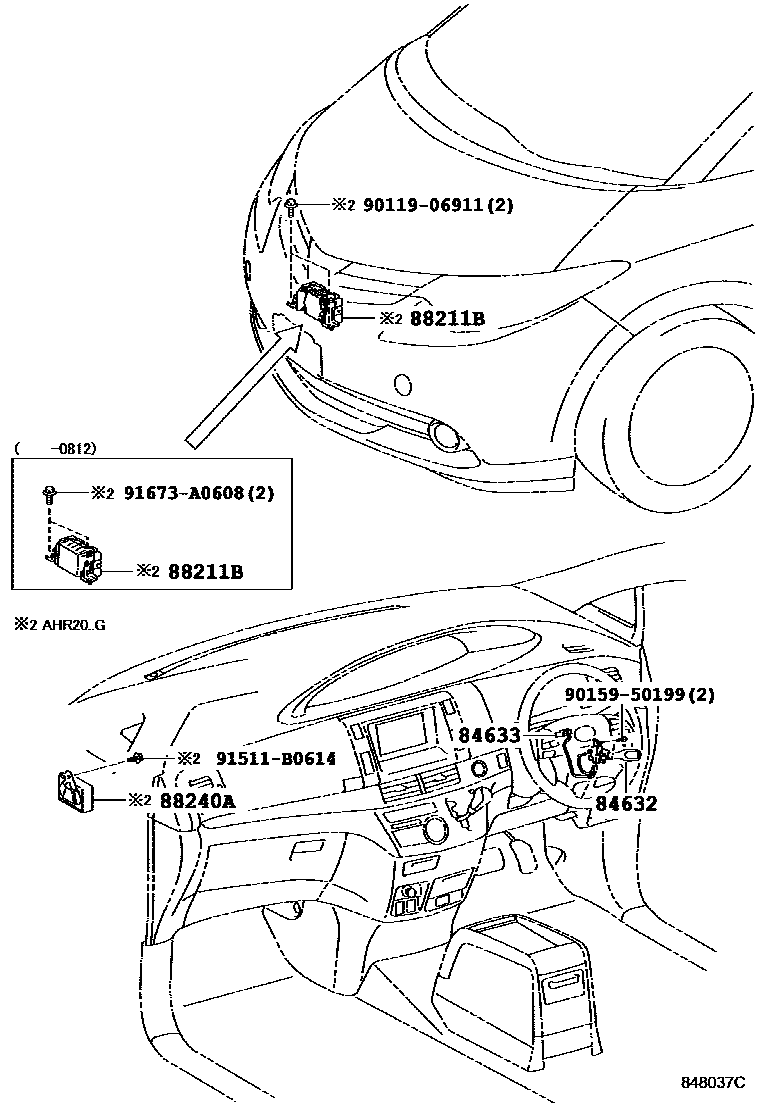 ※2 90119-06911(2)

※2 88211B

( -0812)

※2 91673-A0608(2)

※2 88211B

※2 AHR20..G

90159-50199(2)

84633

※2 91511-B0614

※2 88240A

84632

848037C