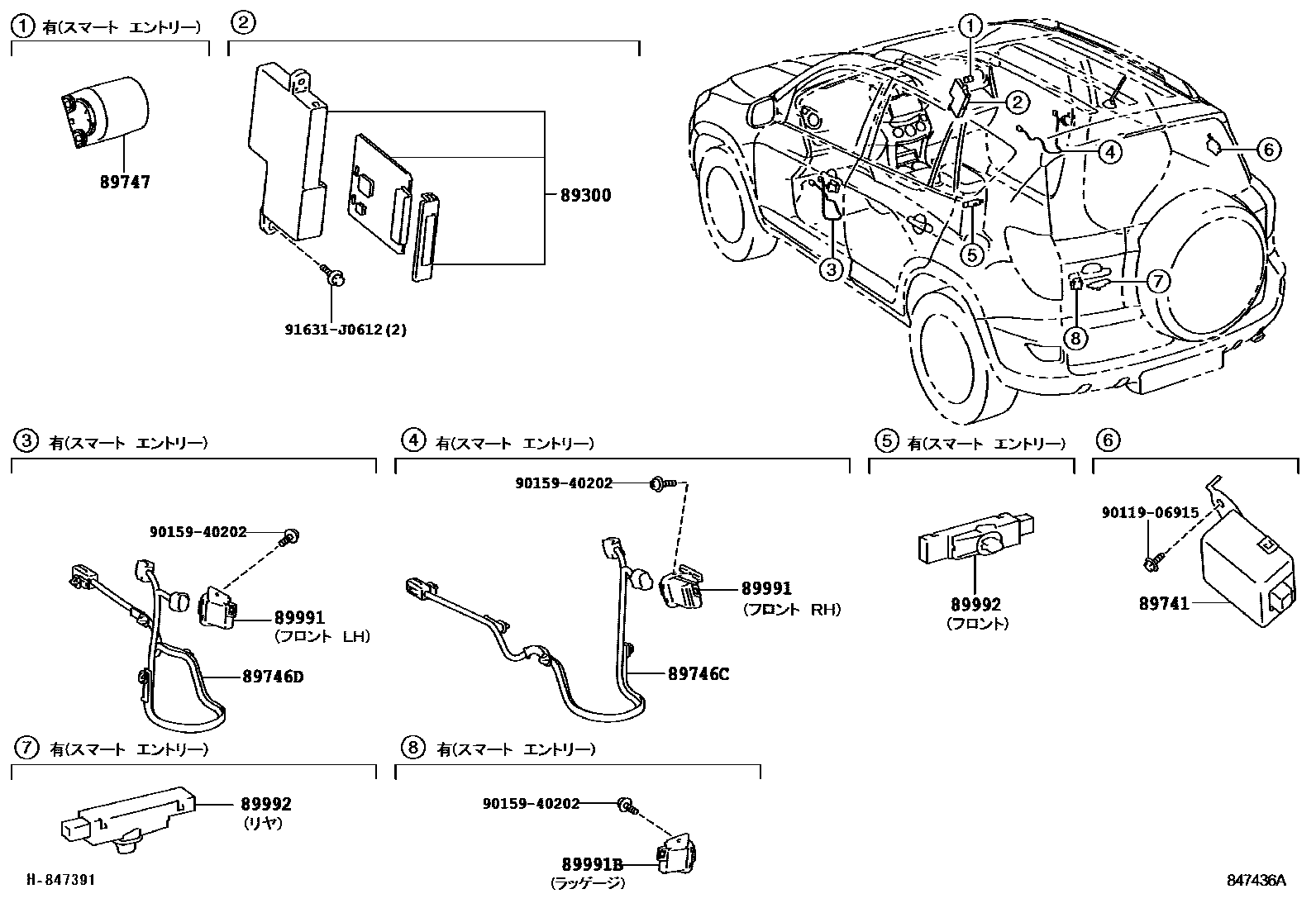 ① 有(スマート エントリー)

89747

②

89300

91631-J0612(2)

① ② ④ ⑥ ③ ⑤ ⑦ ⑧

③ 有(スマート エントリー)

90159-40202

89991
(フロント LH)

89746D

④ 有(スマート エントリー)

90159-40202

89991
(フロント RH)

89746C

⑤ 有(スマート エントリー)

89992
(フロント)

⑥

90119-06915

89741

⑦ 有(スマート エントリー)

89992
(リヤ)

⑧ 有(スマート エントリー)

90159-40202

89991B
(ラッゲージ)

H-847391

847436A