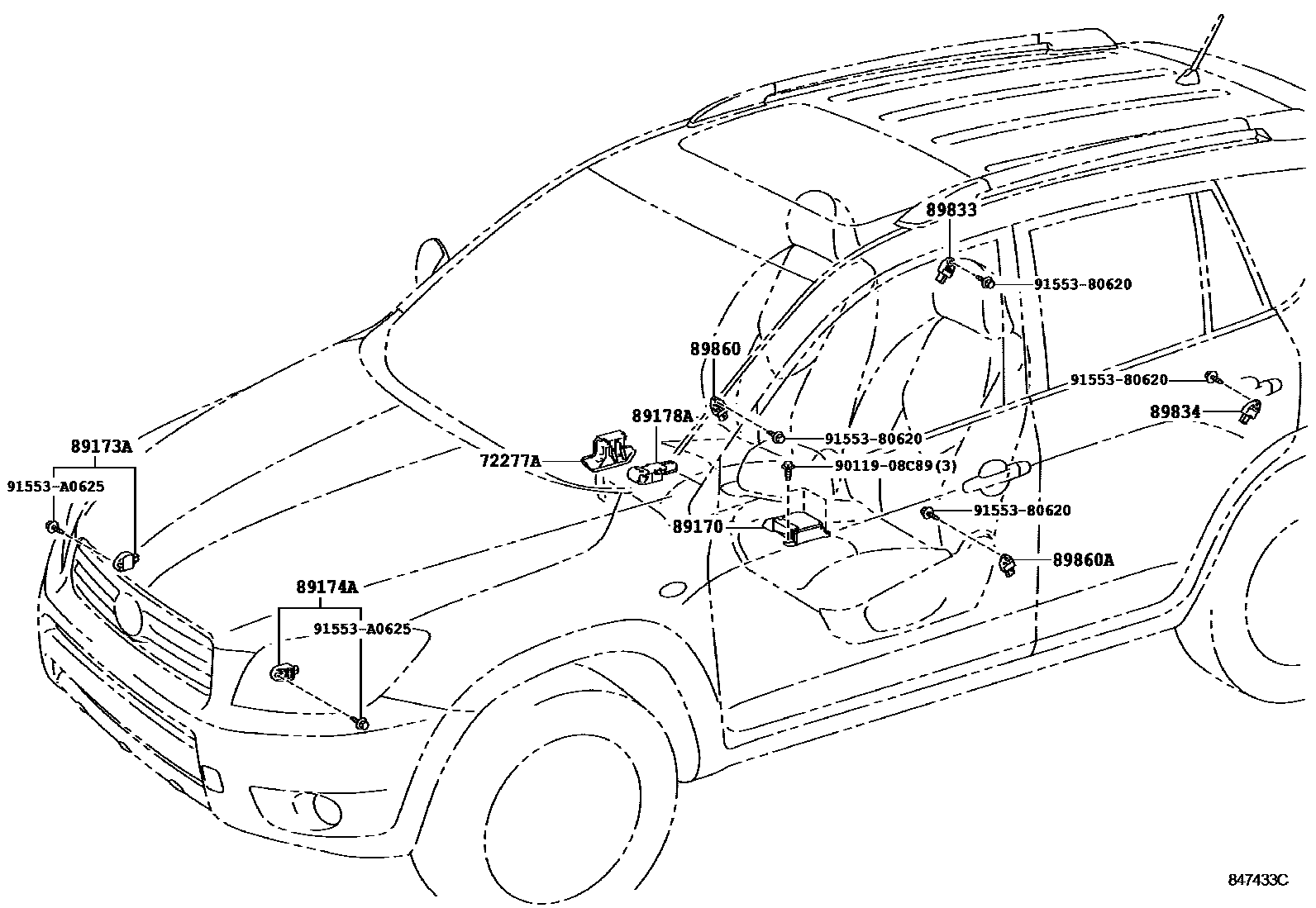 89833
91553-80620
89860
91553-80620
89834
89178A
91553-80620
89173A
72277A
90119-08C89(3)
91553-A0625
91553-80620
89170
89860A
89174A
91553-A0625
847433C