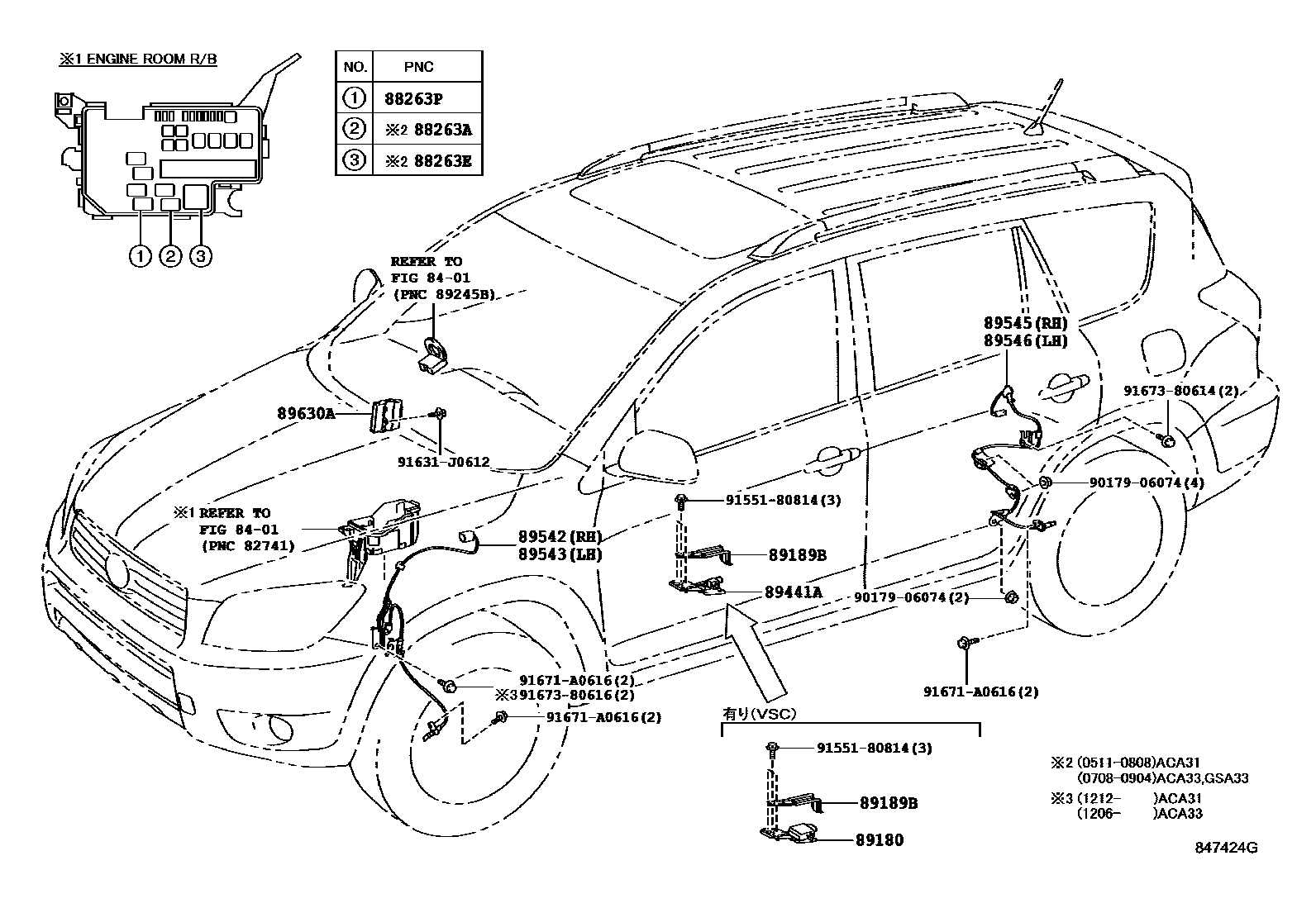 ※1 ENGINE ROOM R/B

| NO. | PNC |
|---|---|
| ① | 88263P |
| ② | ※2 88263A |
| ③ | ※2 88263E |

① ② ③

REFER TO FIG 84-01 (PNC 89245B)

89630A

91631-J0612

※1 REFER TO FIG 84-01 (PNC 82741)

89542(RH)
89543(LH)

91671-A0616(2)
※3 91673-80616(2)
91671-A0616(2)

91551-80814(3)
89189B
89441A

89545(RH)
89546(LH)

91673-80614(2)

90179-06074(4)

90179-06074(2)

91671-A0616(2)

有り(VSC)

91551-80814(3)
89189B
89180

※2 (0511-0808)ACA31
(0708-0904)ACA33,GSA33
※3 (1212- )ACA31
(1206- )ACA33

847424G