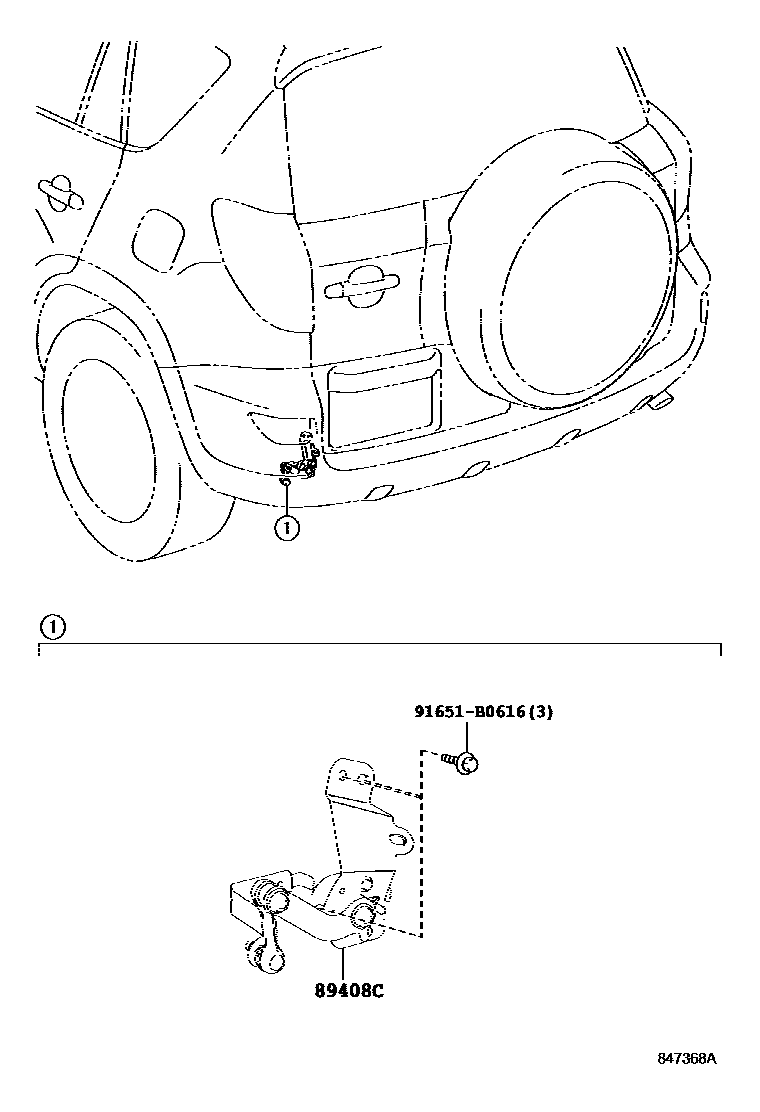 1

1

91651-B0616(3)

89408C

847368A