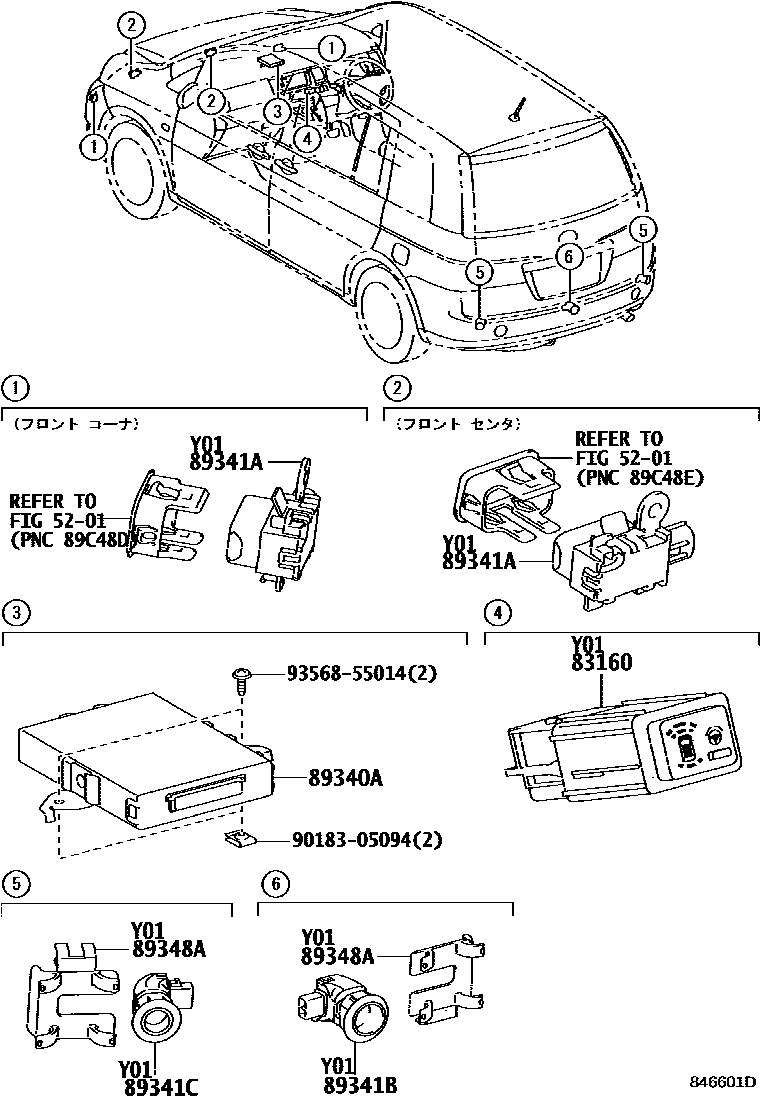 2
1
2
3
4
1
5
6
5

1
(フロント コーナ)
Y01
89341A
REFER TO
FIG 52-01
(PNC 89C48D)

2
(フロント センタ)
REFER TO
FIG 52-01
(PNC 89C48E)
Y01
89341A

3
93568-55014(2)
89340A
90183-05094(2)

4
Y01
83160

5
Y01
89348A
Y01
89341C

6
Y01
89348A
Y01
89341B

846601D