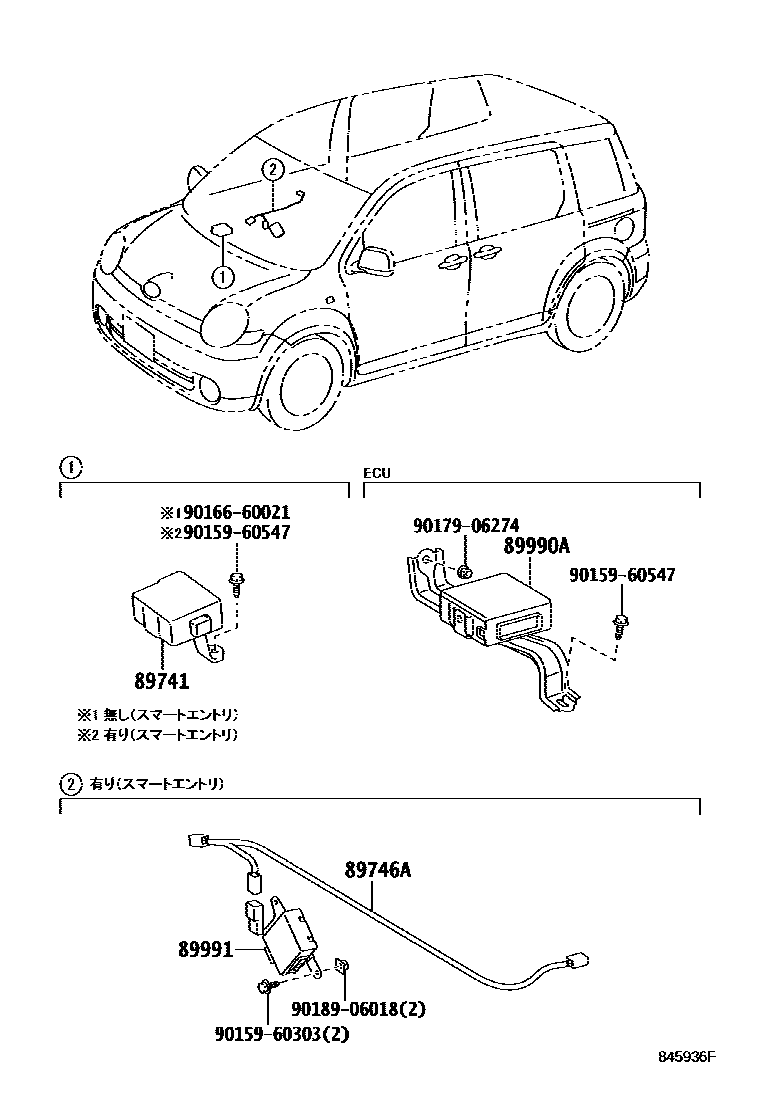 ②
①

①

※1 90166-60021
※2 90159-60547

89741

※1 無し(スマートエントリ)
※2 有り(スマートエントリ)

ECU

90179-06274
89990A
90159-60547

② 有り(スマートエントリ)

89746A
89991
90189-06018(2)
90159-60303(2)

845936F