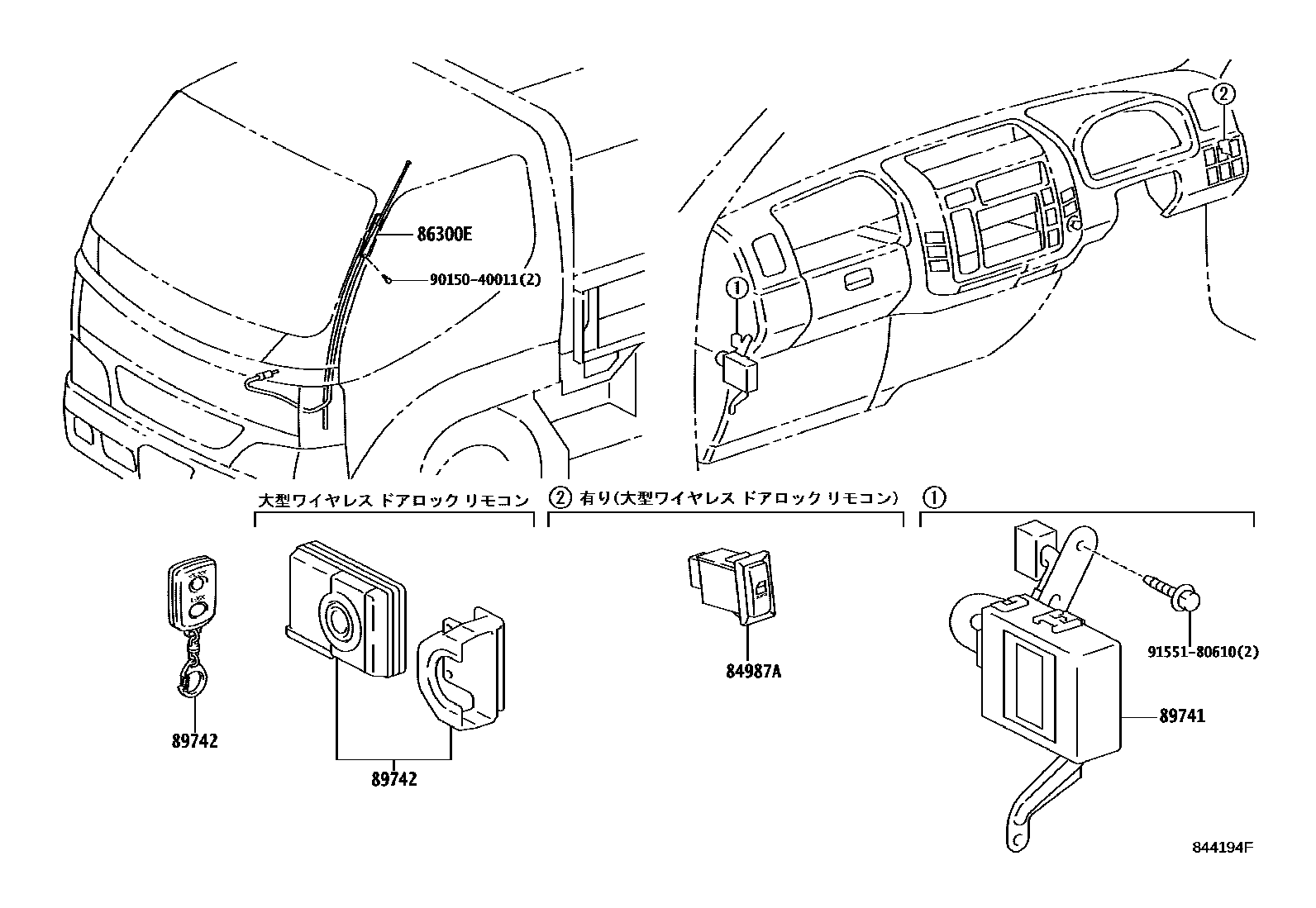 86300E

90150-40011(2)

②

①

大型ワイヤレス ドアロック リモコン

② 有り(大型ワイヤレス ドアロック リモコン)

①

89742

89742

84987A

91551-80610(2)

89741

844194F