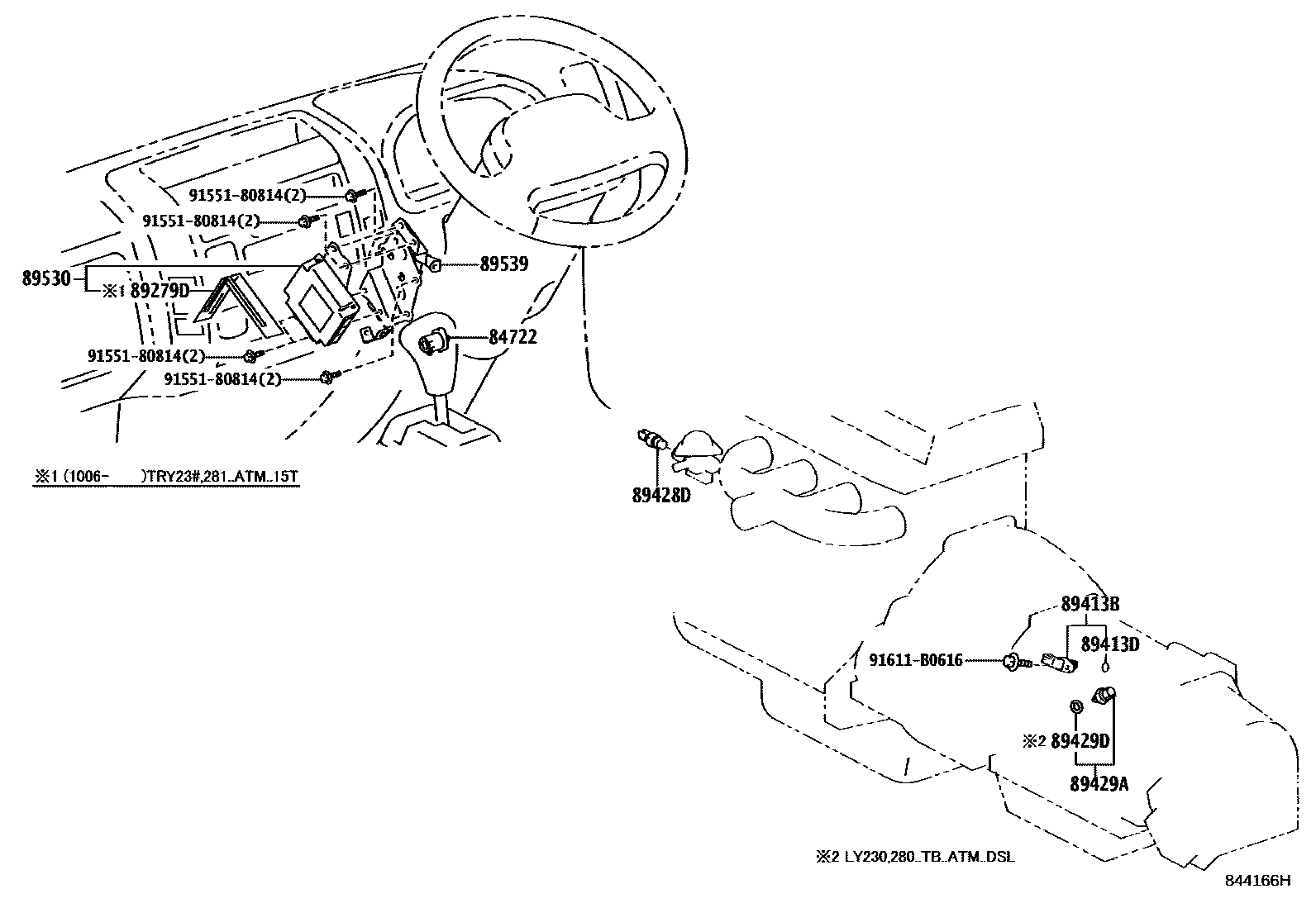 91551-80814(2)
91551-80814(2)
89530
※1 89279D
89539
84722
91551-80814(2)
91551-80814(2)

※1 (1006-　　)TRY23#,281..ATM..15T

89428D

89413B
89413D
91611-B0616
※2 89429D
89429A

※2 LY230,280..TB..ATM..DSL

844166H