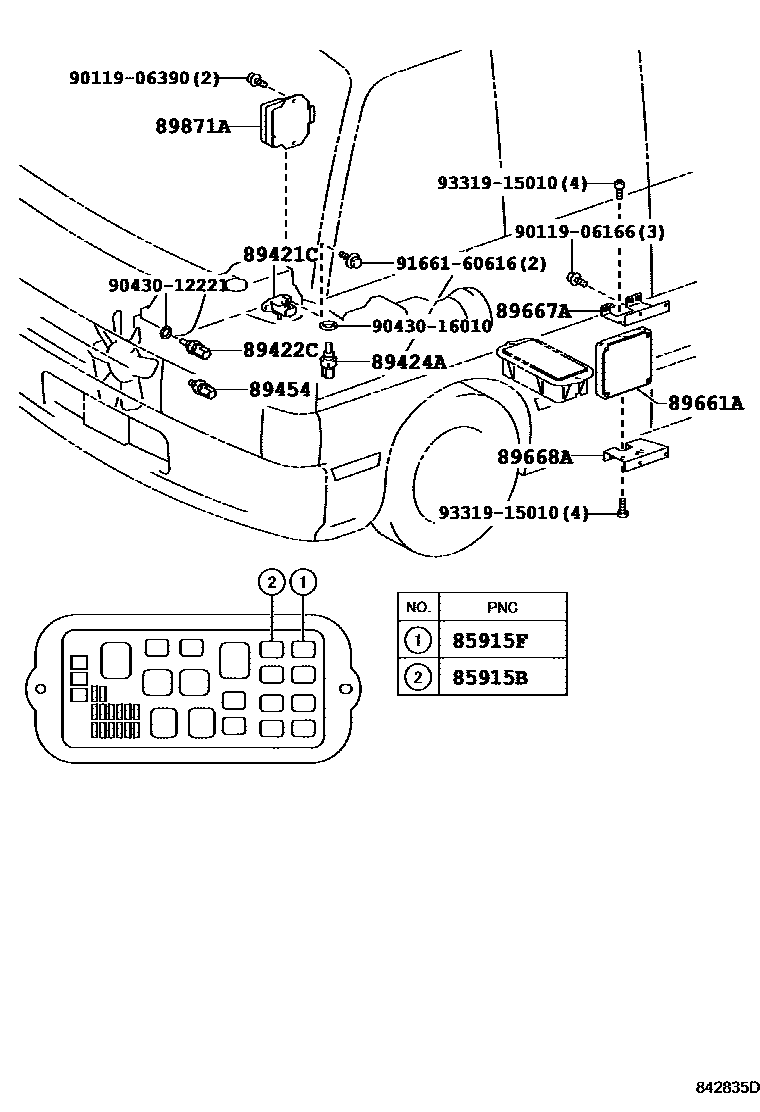 90119-06390(2)
89871A
93319-15010(4)
90119-06166(3)
89421C
91661-60616(2)
90430-12221
89667A
90430-16010
89422C
89424A
89454
89661A
89668A
93319-15010(4)
2
1

| NO. | PNC |
|---|---|
| 1 | 85915F |
| 2 | 85915B |

842835D