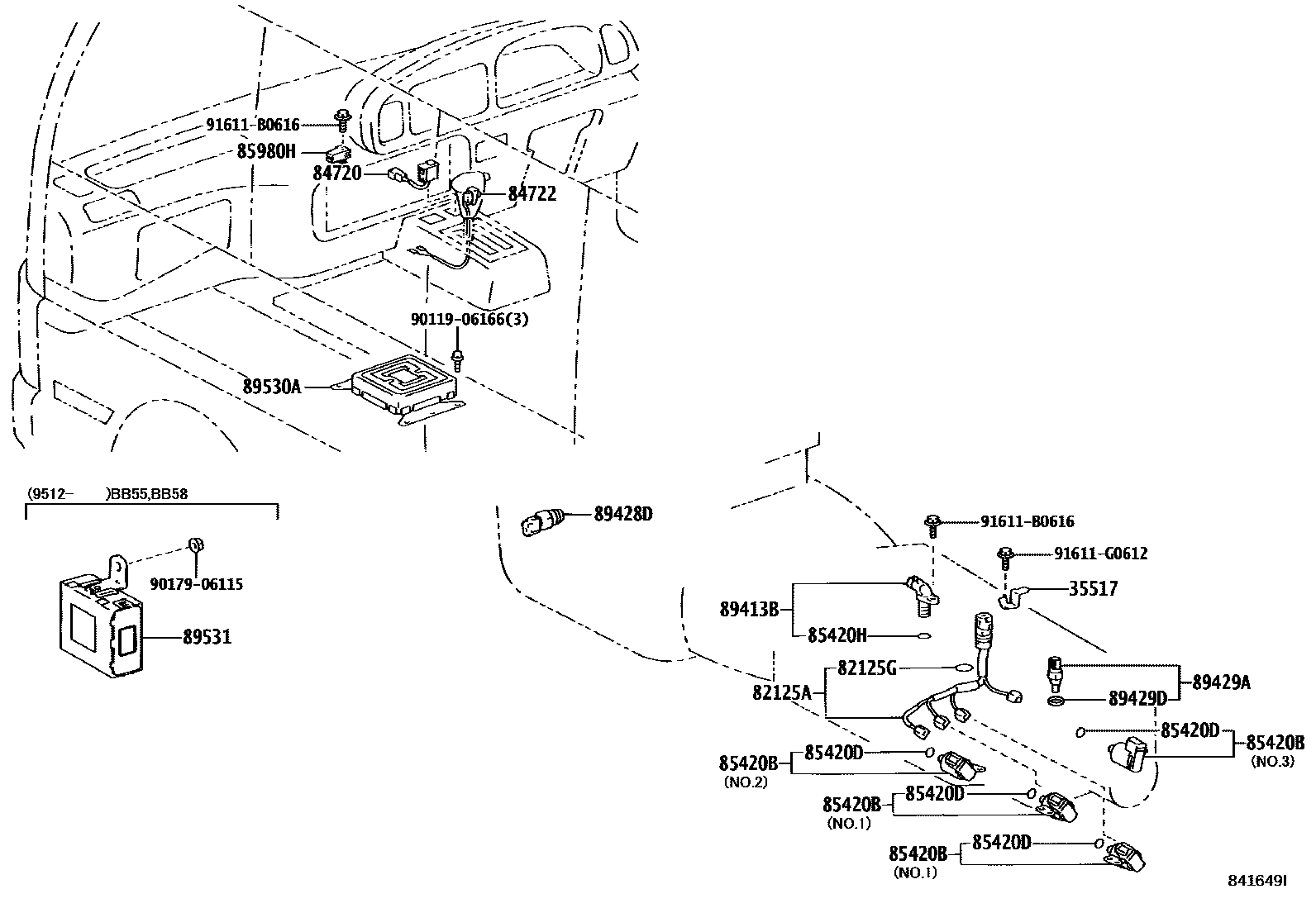 91611-B0616
85980H
84720
84722
90119-06166(3)
89530A
(9512- )BB55,BB58
90179-06115
89531
89428D
91611-B0616
91611-G0612
35517
89413B
85420H
82125G
82125A
89429A
89429D
85420D
85420B
(NO.3)
85420B
85420D
(NO.2)
85420B
85420D
(NO.1)
85420B
85420D
(NO.1)
841649I