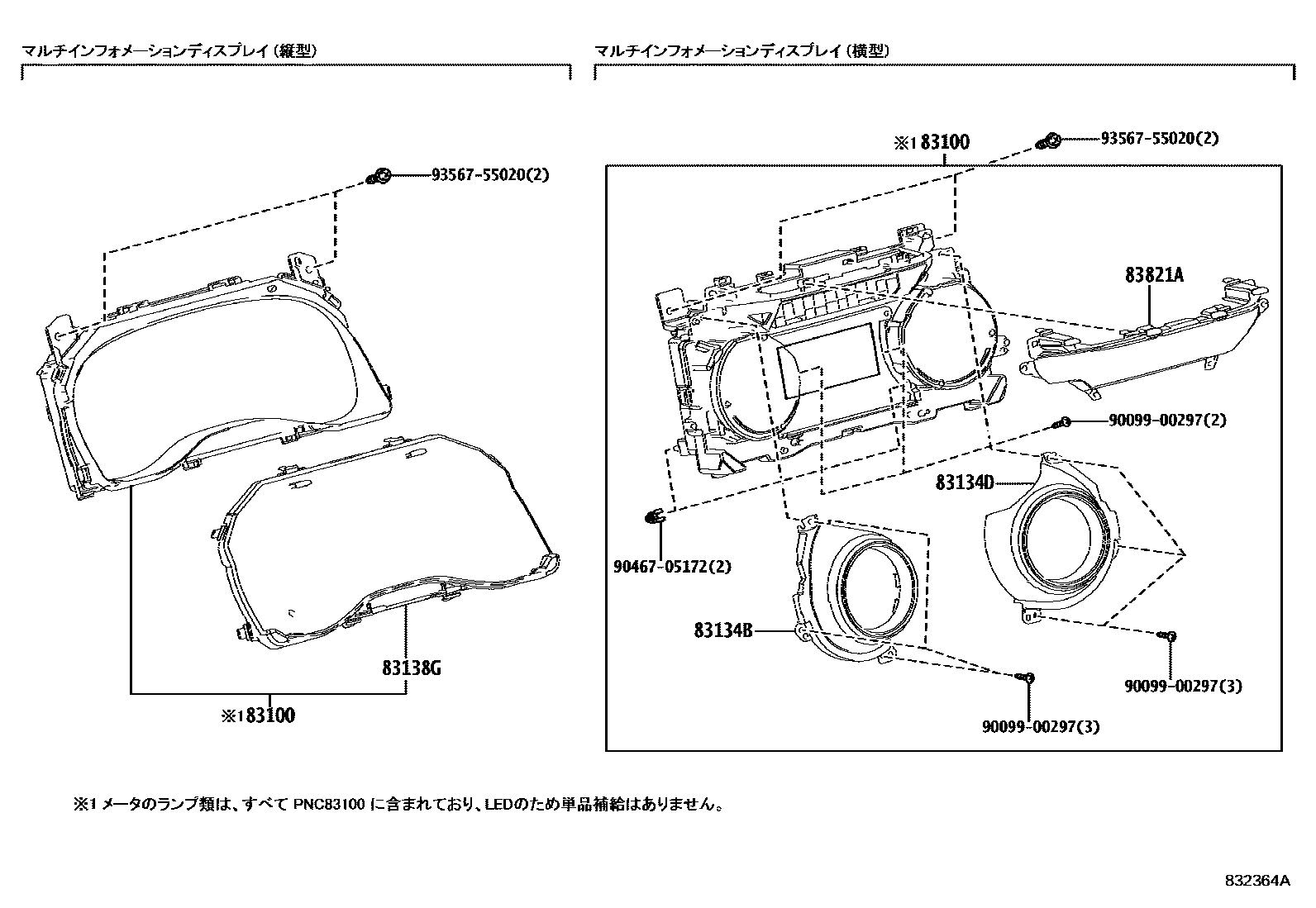 マルチインフォメーションディスプレイ（縦型）

93567-55020(2)

83138G

※1 83100

マルチインフォメーションディスプレイ（横型）

※1 83100

93567-55020(2)

83821A

90099-00297(2)

83134D

90467-05172(2)

83134B

90099-00297(3)

90099-00297(3)

※1 メータのランプ類は、すべて PNC83100 に含まれており、LEDのため単品補給はありません。

832364A