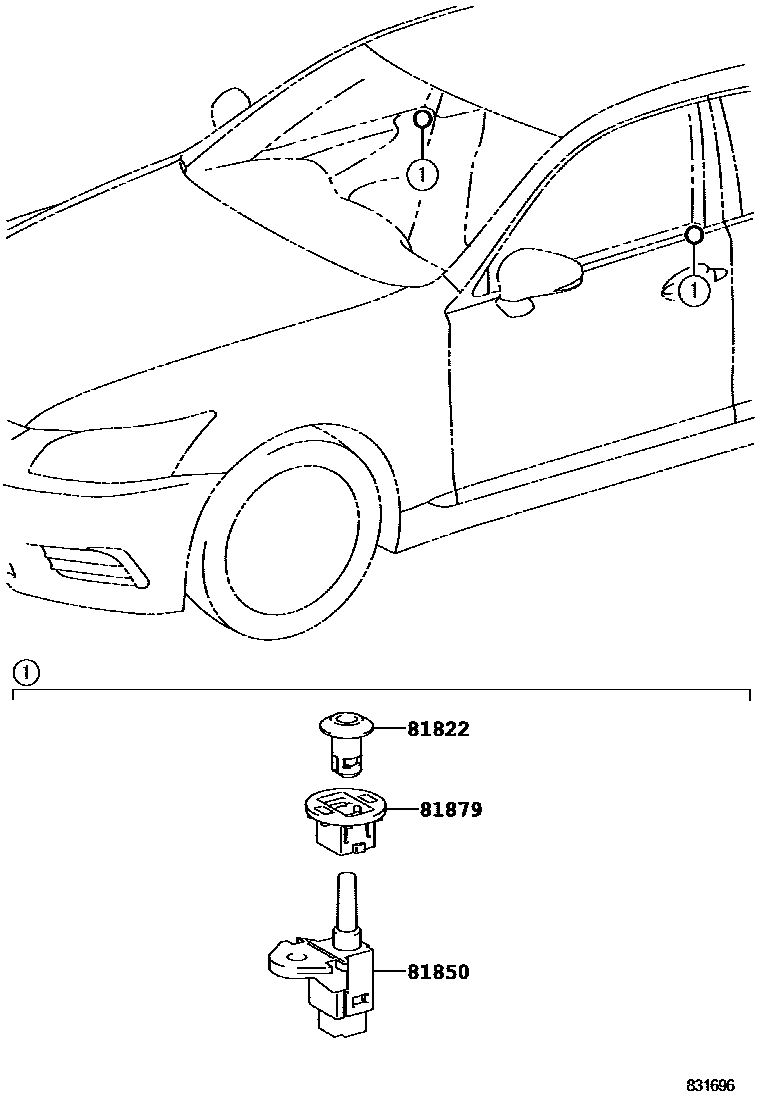 1
1
1
81822
81879
81850
831696