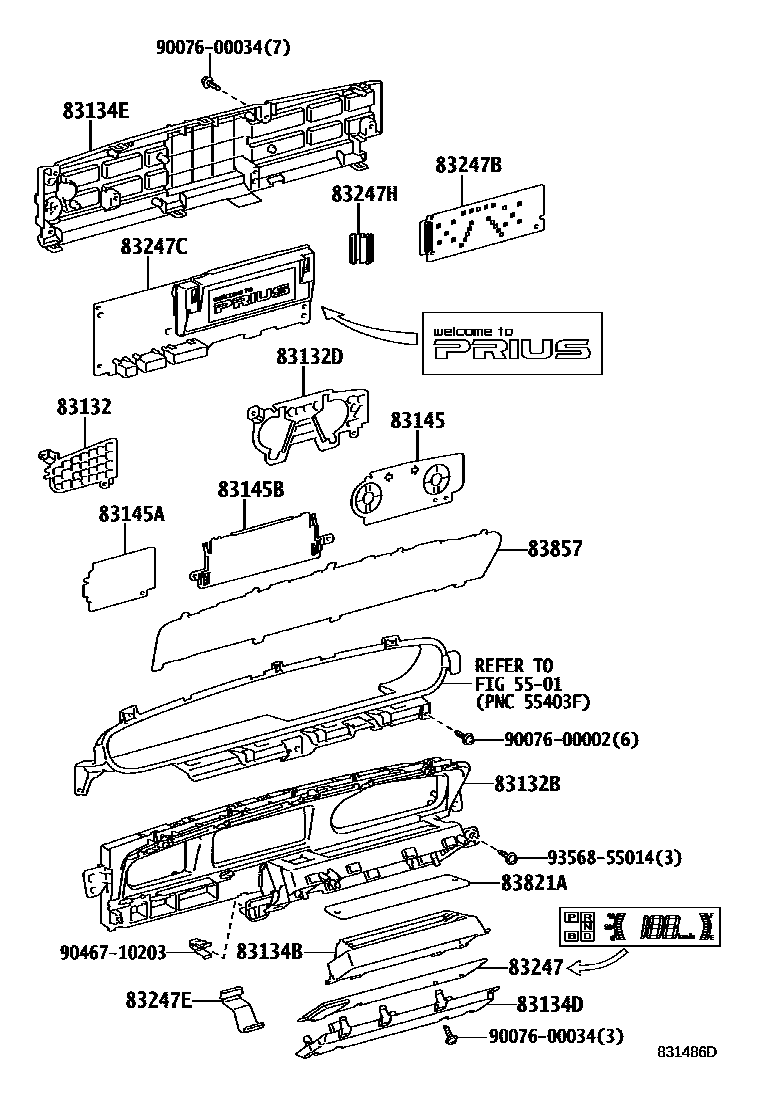 90076-00034(7)

83134E

83247B

83247H

83247C

welcome to
PRIUS

welcome to
PRIUS

83132D

83132

83145

83145B

83145A

83857

REFER TO
FIG 55-01
(PNC 55403F)

90076-00002(6)

83132B

93568-55014(3)

83821A

P
R N
B D

90467-10203

83134B

83247

83247E

83134D

90076-00034(3)

831486D