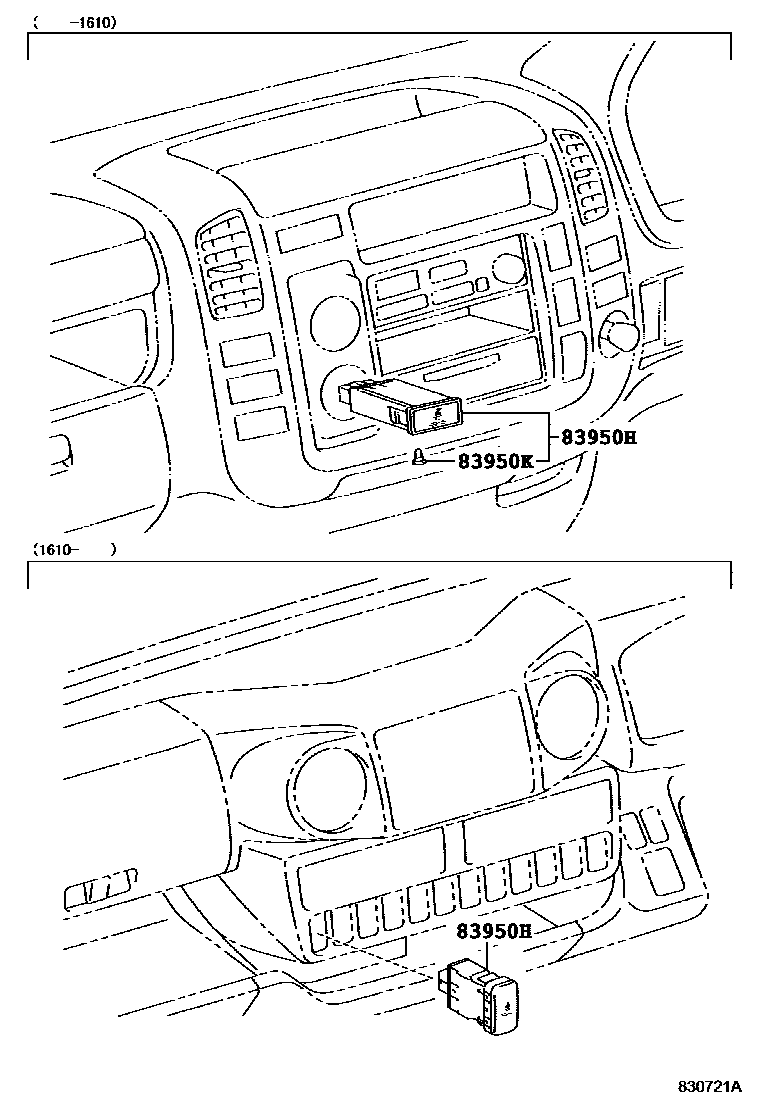 ( -1610)

83950H

83950K

(1610- )

83950H

830721A