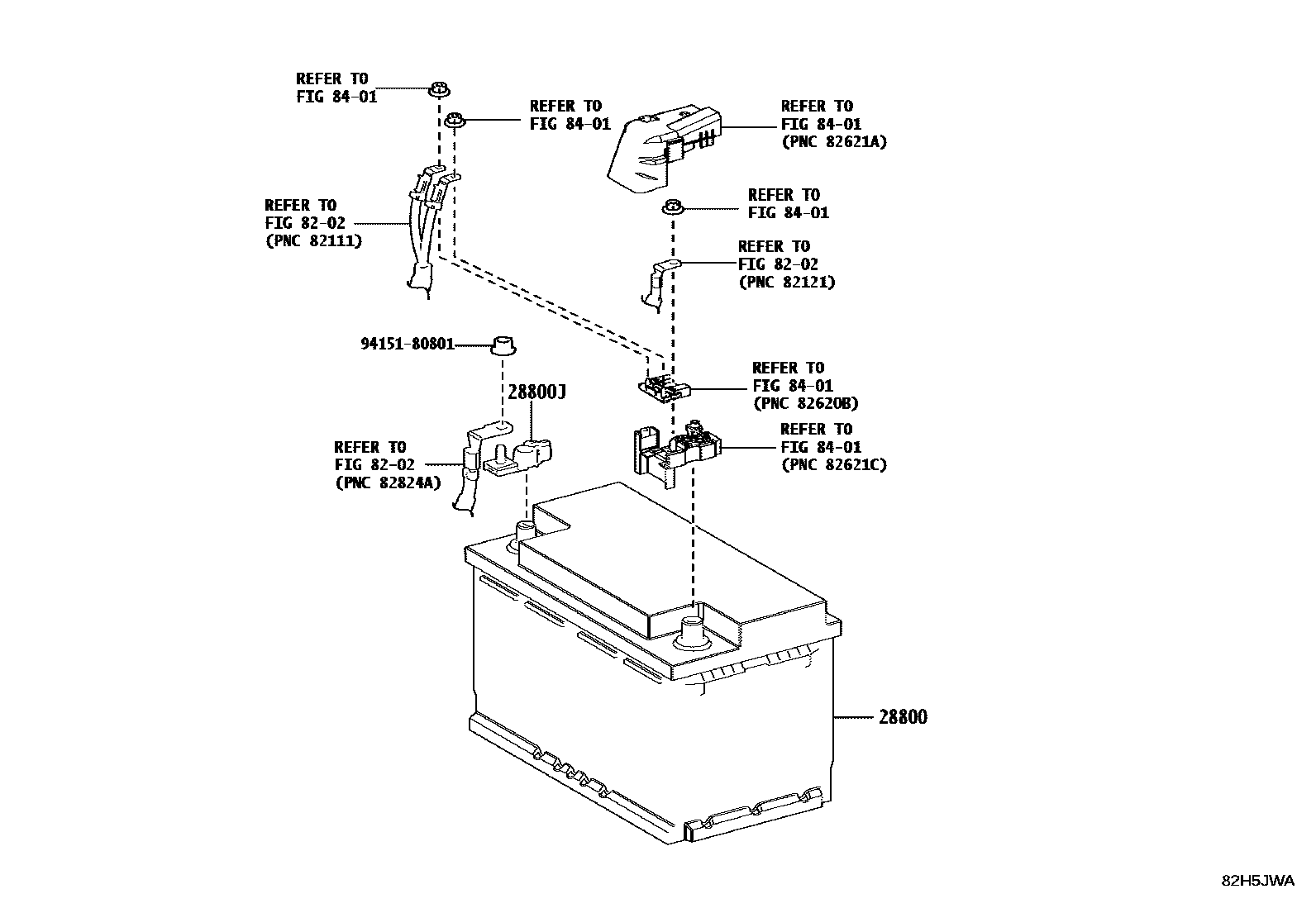 REFER TO
FIG 84-01

REFER TO
FIG 84-01

REFER TO
FIG 84-01
(PNC 82621A)

REFER TO
FIG 82-02
(PNC 82111)

REFER TO
FIG 84-01

REFER TO
FIG 82-02
(PNC 82121)

94151-80801

28800J

REFER TO
FIG 84-01
(PNC 82620B)

REFER TO
FIG 82-02
(PNC 82824A)

REFER TO
FIG 84-01
(PNC 82621C)

28800

82H5JWA