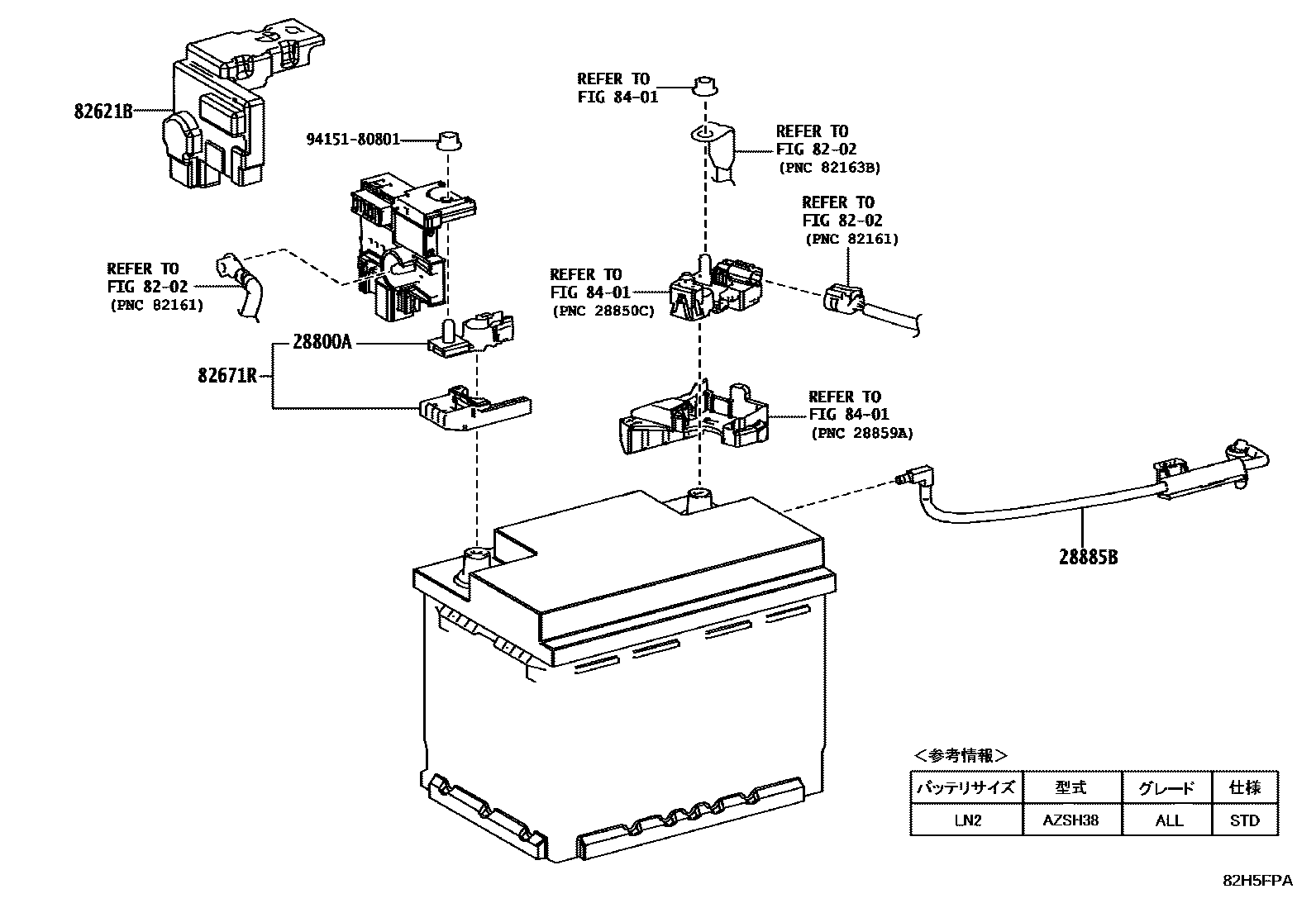 82621B

94151-80801

REFER TO
FIG 84-01

REFER TO
FIG 82-02
(PNC 82163B)

REFER TO
FIG 82-02
(PNC 82161)

REFER TO
FIG 82-02
(PNC 82161)

REFER TO
FIG 84-01
(PNC 28850C)

28800A

82671R

REFER TO
FIG 84-01
(PNC 28859A)

28885B

＜参考情報＞

| バッテリサイズ | 型式 | グレード | 仕様 |
|---|---|---|---|
| LN2 | AZSH38 | ALL | STD |

82H5FPA