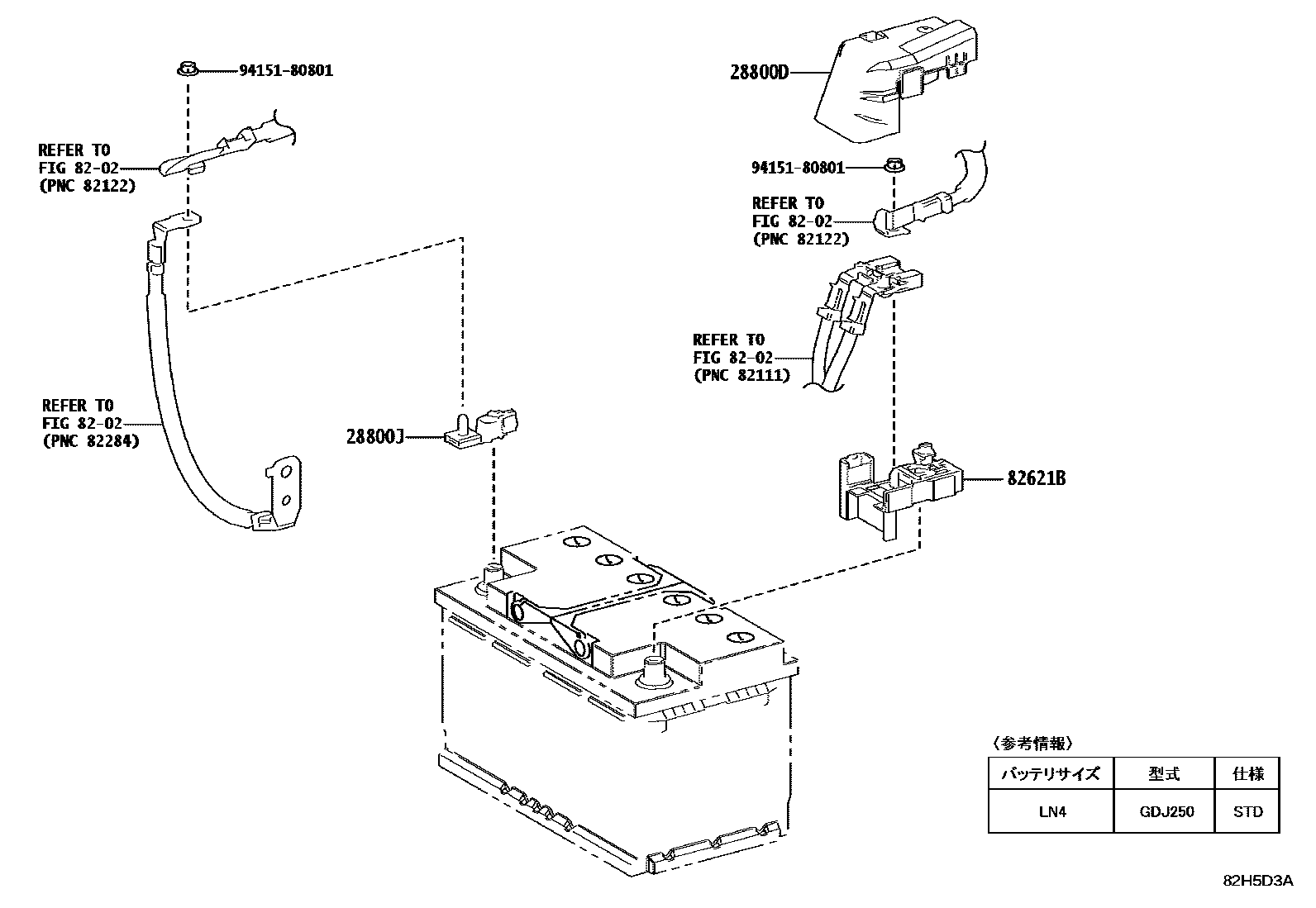 94151-80801

REFER TO
FIG 82-02
(PNC 82122)

REFER TO
FIG 82-02
(PNC 82284)

28800J

28800D

94151-80801

REFER TO
FIG 82-02
(PNC 82122)

REFER TO
FIG 82-02
(PNC 82111)

82621B

〈参考情報〉

| バッテリサイズ | 型式 | 仕様 |
|---|---|---|
| LN4 | GDJ250 | STD |

82H5D3A