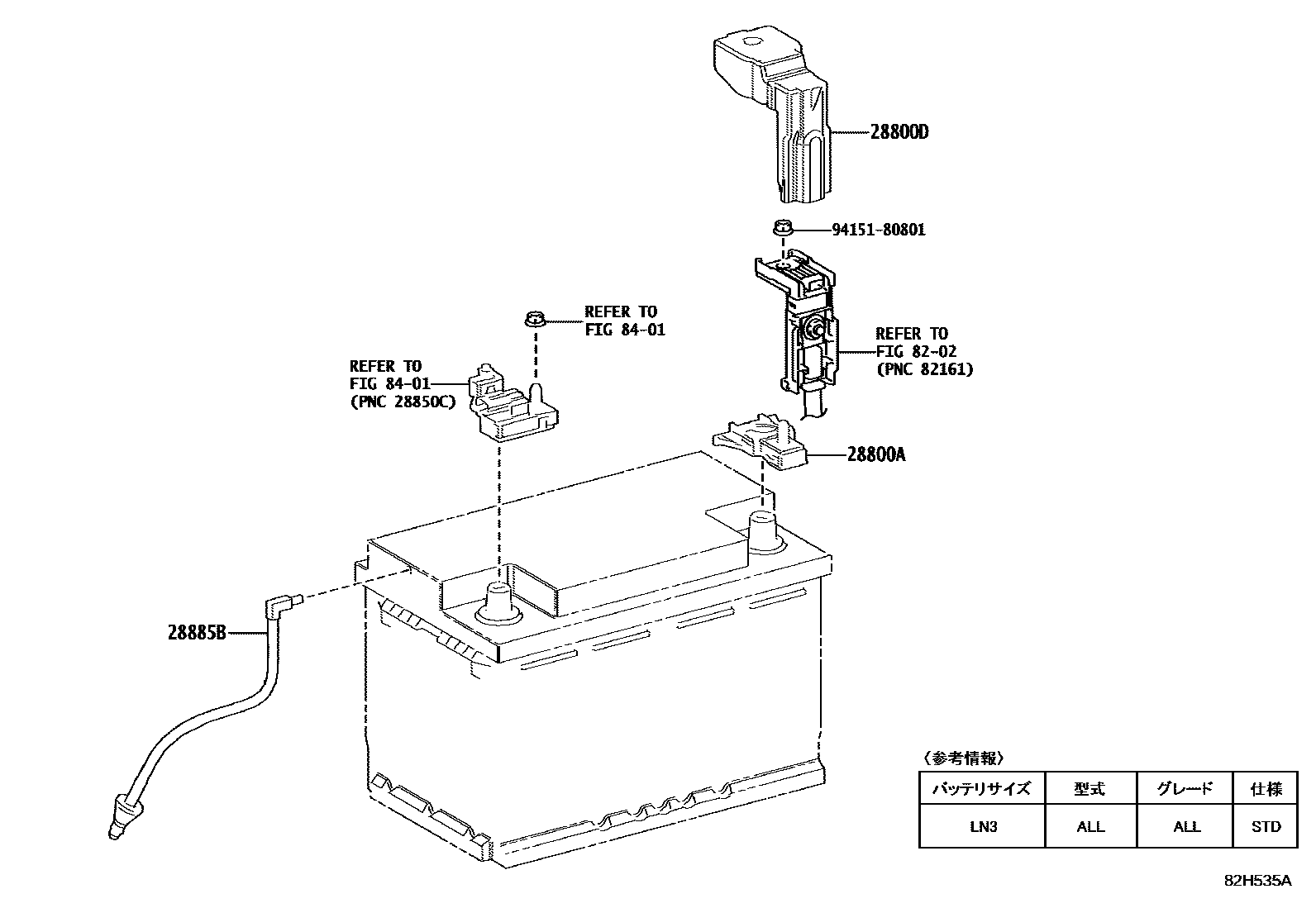 28800D

94151-80801

REFER TO
FIG 84-01

REFER TO
FIG 82-02
(PNC 82161)

REFER TO
FIG 84-01
(PNC 28850C)

28800A

28885B

〈参考情報〉

| バッテリサイズ | 型式 | グレード | 仕様 |
|---|---|---|---|
| LN3 | ALL | ALL | STD |

82H535A