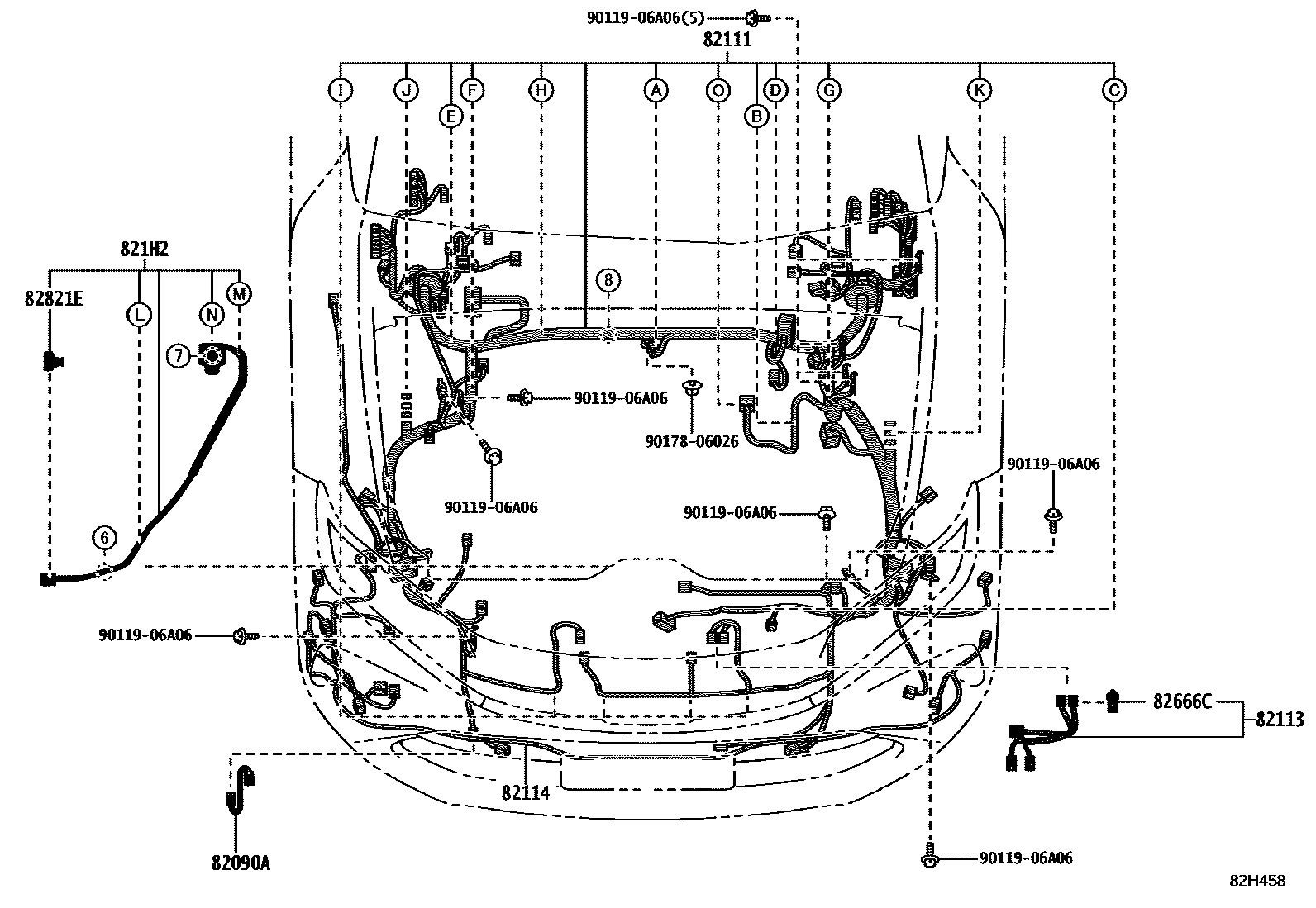 90119-06A06(5)
82111
I
J
E
F
H
A
O
B
D
G
K
C
821H2
82821E
L
N
M
7
8
90119-06A06
90178-06026
90119-06A06
90119-06A06
90119-06A06
6
90119-06A06
82666C
82113
82114
82090A
90119-06A06
82H458