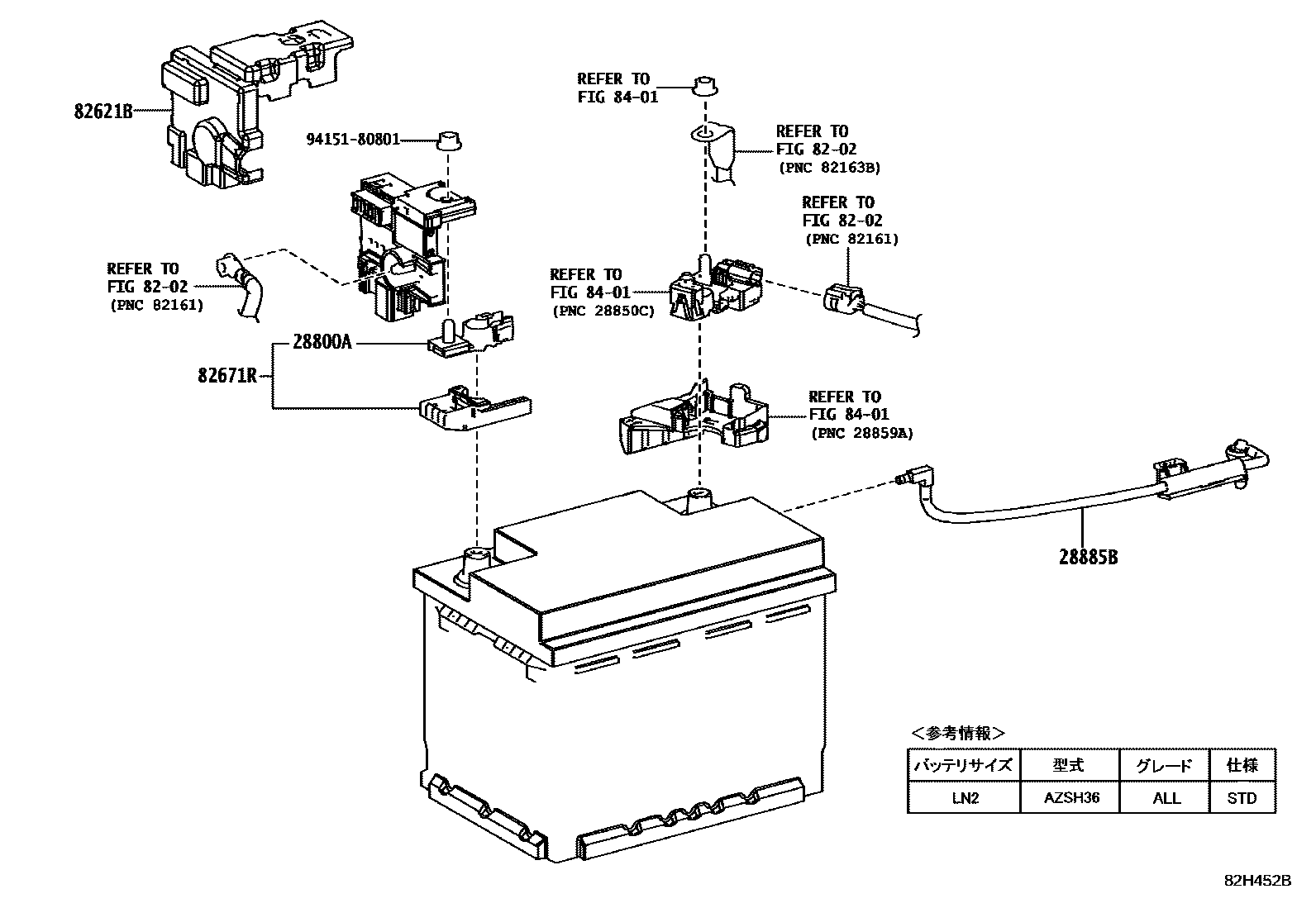 82621B

94151-80801

REFER TO
FIG 84-01

REFER TO
FIG 82-02
(PNC 82163B)

REFER TO
FIG 82-02
(PNC 82161)

REFER TO
FIG 82-02
(PNC 82161)

REFER TO
FIG 84-01
(PNC 28850C)

28800A

82671R

REFER TO
FIG 84-01
(PNC 28859A)

28885B

<参考情報>

| バッテリサイズ | 型式 | グレード | 仕様 |
|---|---|---|---|
| LN2 | AZSH36 | ALL | STD |

82H452B