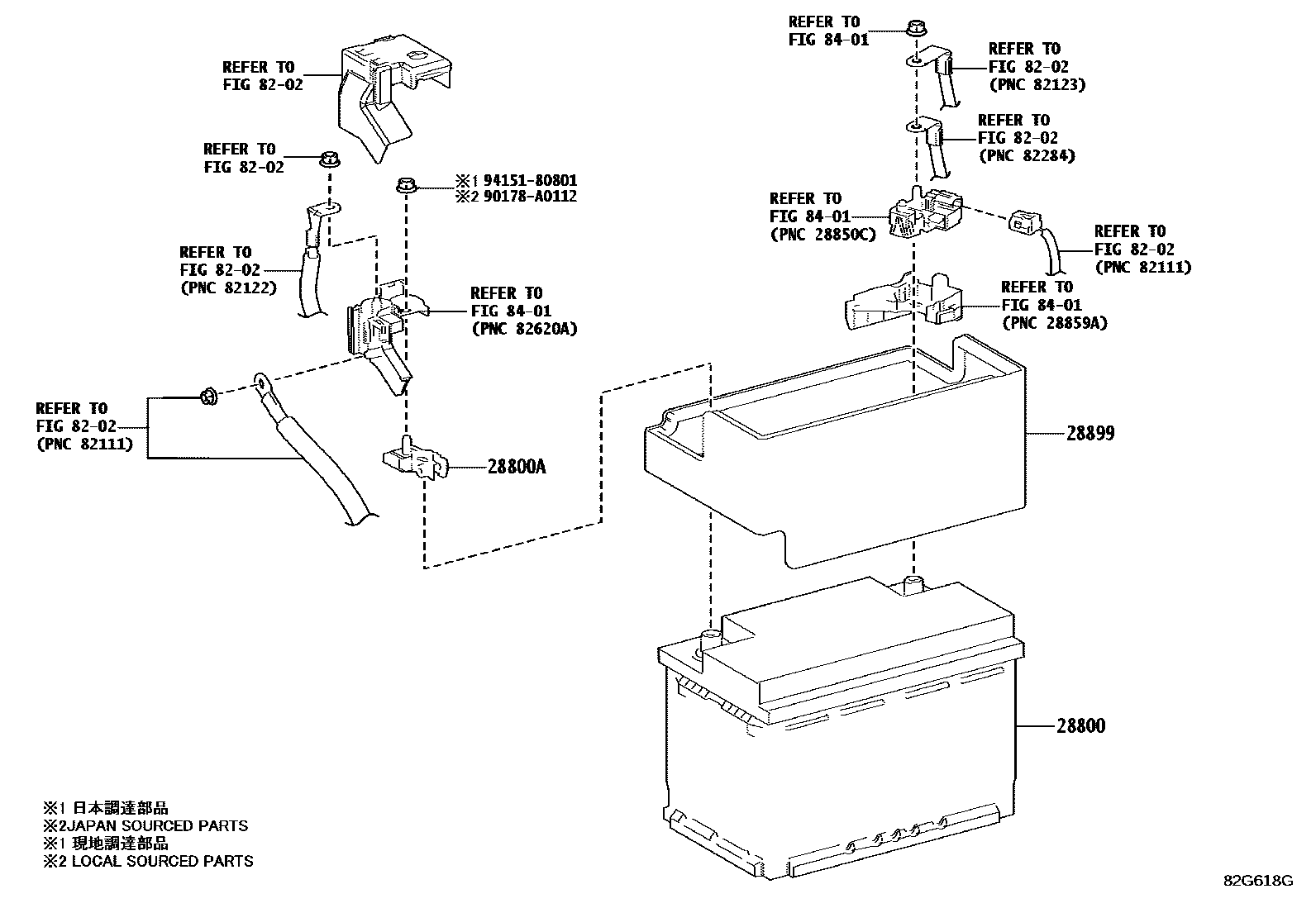 REFER TO
FIG 82-02

REFER TO
FIG 82-02

※1 94151-80801
※2 90178-A0112

REFER TO
FIG 82-02
(PNC 82122)

REFER TO
FIG 84-01
(PNC 82620A)

REFER TO
FIG 82-02
(PNC 82111)

28800A

REFER TO
FIG 84-01

REFER TO
FIG 82-02
(PNC 82123)

REFER TO
FIG 82-02
(PNC 82284)

REFER TO
FIG 84-01
(PNC 28850C)

REFER TO
FIG 82-02
(PNC 82111)

REFER TO
FIG 84-01
(PNC 28859A)

28899

28800

※1 日本調達部品
※2JAPAN SOURCED PARTS
※1 現地調達部品
※2 LOCAL SOURCED PARTS

82G618G