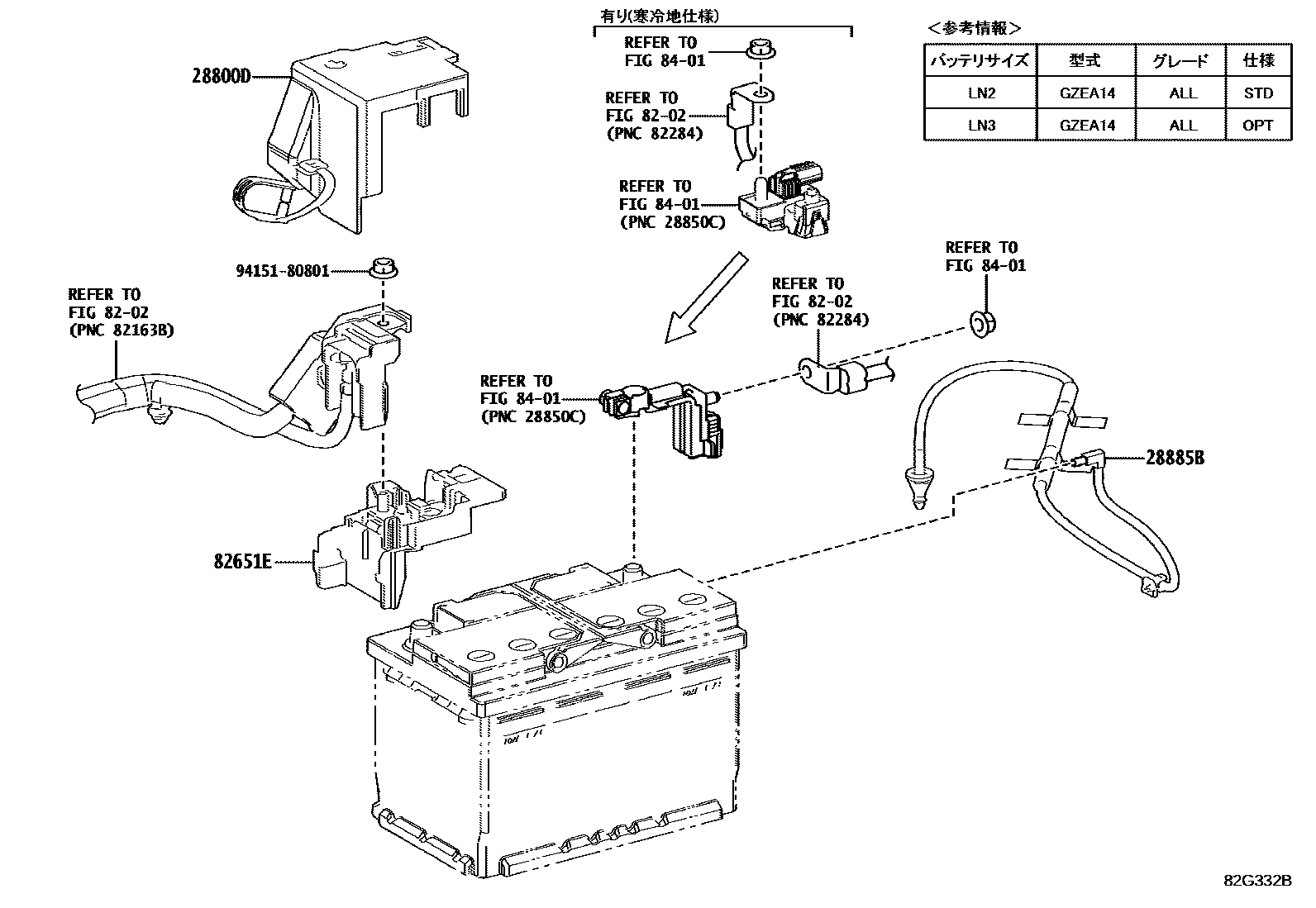 有り(寒冷地仕様)

REFER TO
FIG 84-01

REFER TO
FIG 82-02
(PNC 82284)

REFER TO
FIG 84-01
(PNC 28850C)

＜参考情報＞

| バッテリサイズ | 型式 | グレード | 仕様 |
|---|---|---|---|
| LN2 | GZEA14 | ALL | STD |
| LN3 | GZEA14 | ALL | OPT |

28800D

94151-80801

REFER TO
FIG 82-02
(PNC 82163B)

REFER TO
FIG 84-01

REFER TO
FIG 82-02
(PNC 82284)

REFER TO
FIG 84-01
(PNC 28850C)

28885B

82651E

82G332B