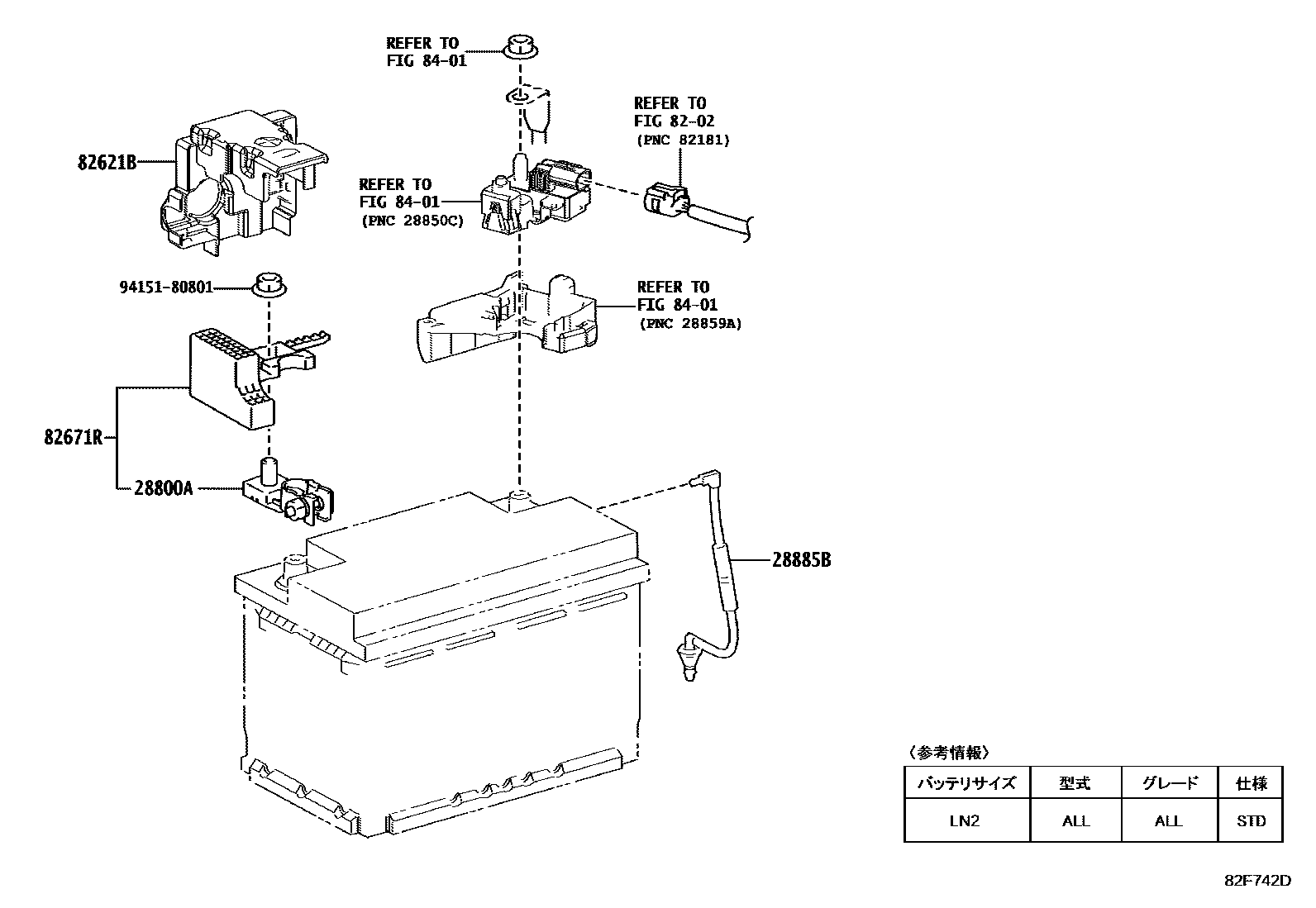 REFER TO
FIG 84-01

REFER TO
FIG 82-02
(PNC 82181)

82621B

REFER TO
FIG 84-01
(PNC 28850C)

94151-80801

REFER TO
FIG 84-01
(PNC 28859A)

82671R

28800A

28885B

〈参考情報〉

| バッテリサイズ | 型式 | グレード | 仕様 |
|---|---|---|---|
| LN2 | ALL | ALL | STD |

82F742D