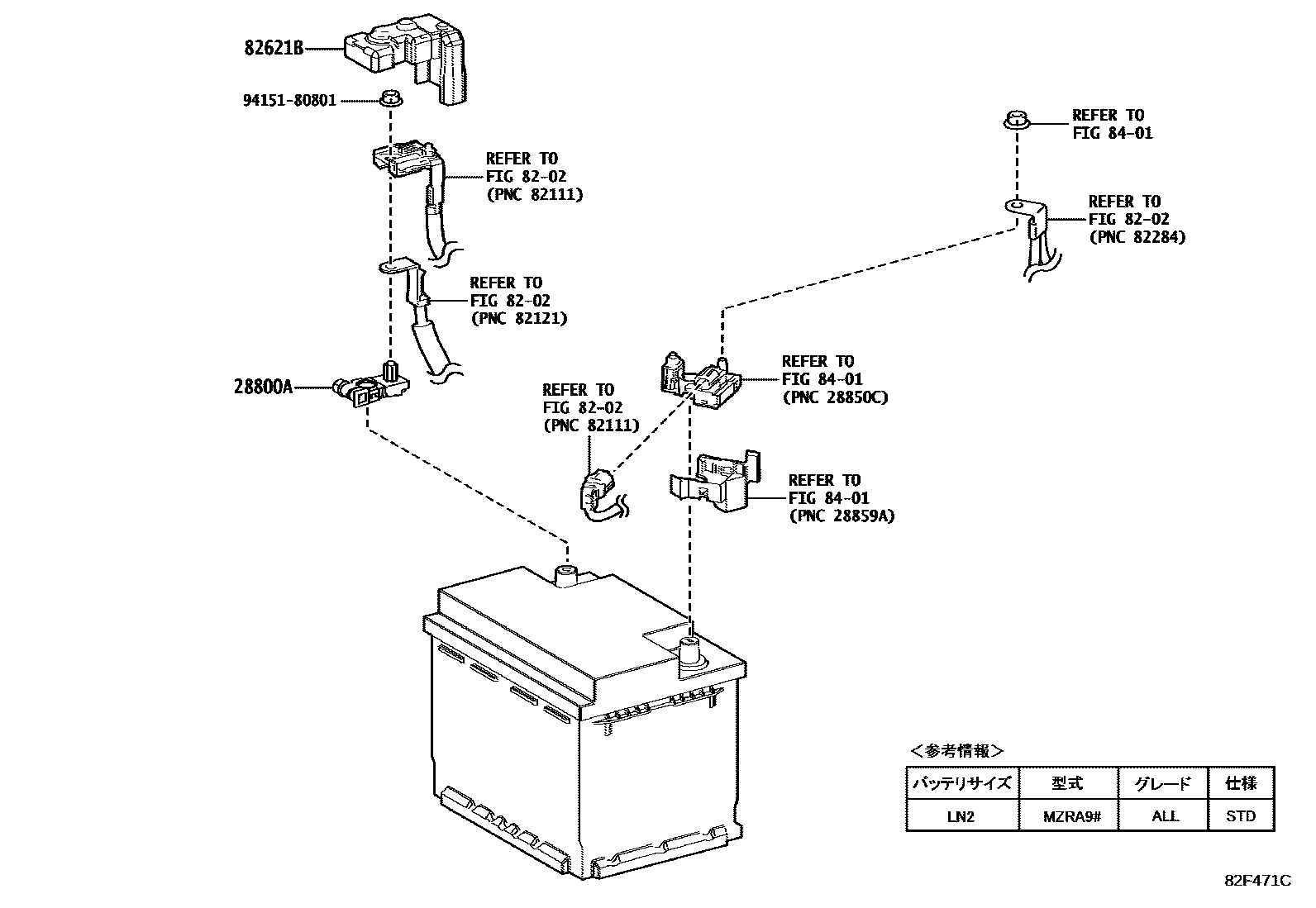 82621B

94151-80801

REFER TO FIG 82-02 (PNC 82111)

REFER TO FIG 82-02 (PNC 82121)

28800A

REFER TO FIG 84-01

REFER TO FIG 82-02 (PNC 82284)

REFER TO FIG 84-01 (PNC 28850C)

REFER TO FIG 82-02 (PNC 82111)

REFER TO FIG 84-01 (PNC 28859A)

＜参考情報＞

| バッテリサイズ | 型式 | グレード | 仕様 |
|---|---|---|---|
| LN2 | MZRA9# | ALL | STD |

82F471C