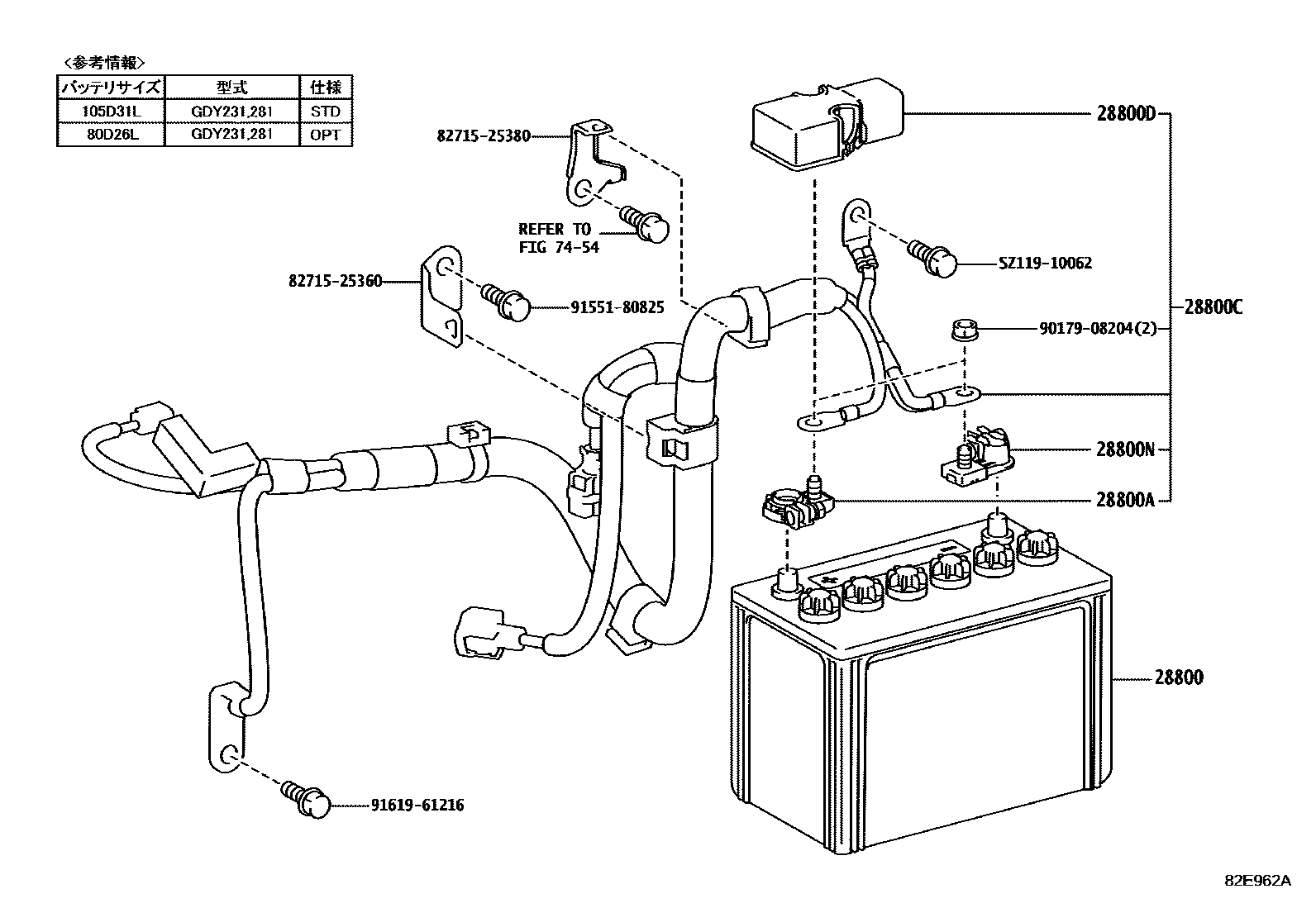 〈参考情報〉

| バッテリサイズ | 型式 | 仕様 |
|---|---|---|
| 105D31L | GDY231,281 | STD |
| 80D26L | GDY231,281 | OPT |

82715-25380

REFER TO FIG 74-54

82715-25360

91551-80825

28800D

SZ119-10062

28800C

90179-08204(2)

28800N

28800A

28800

91619-61216

82E962A