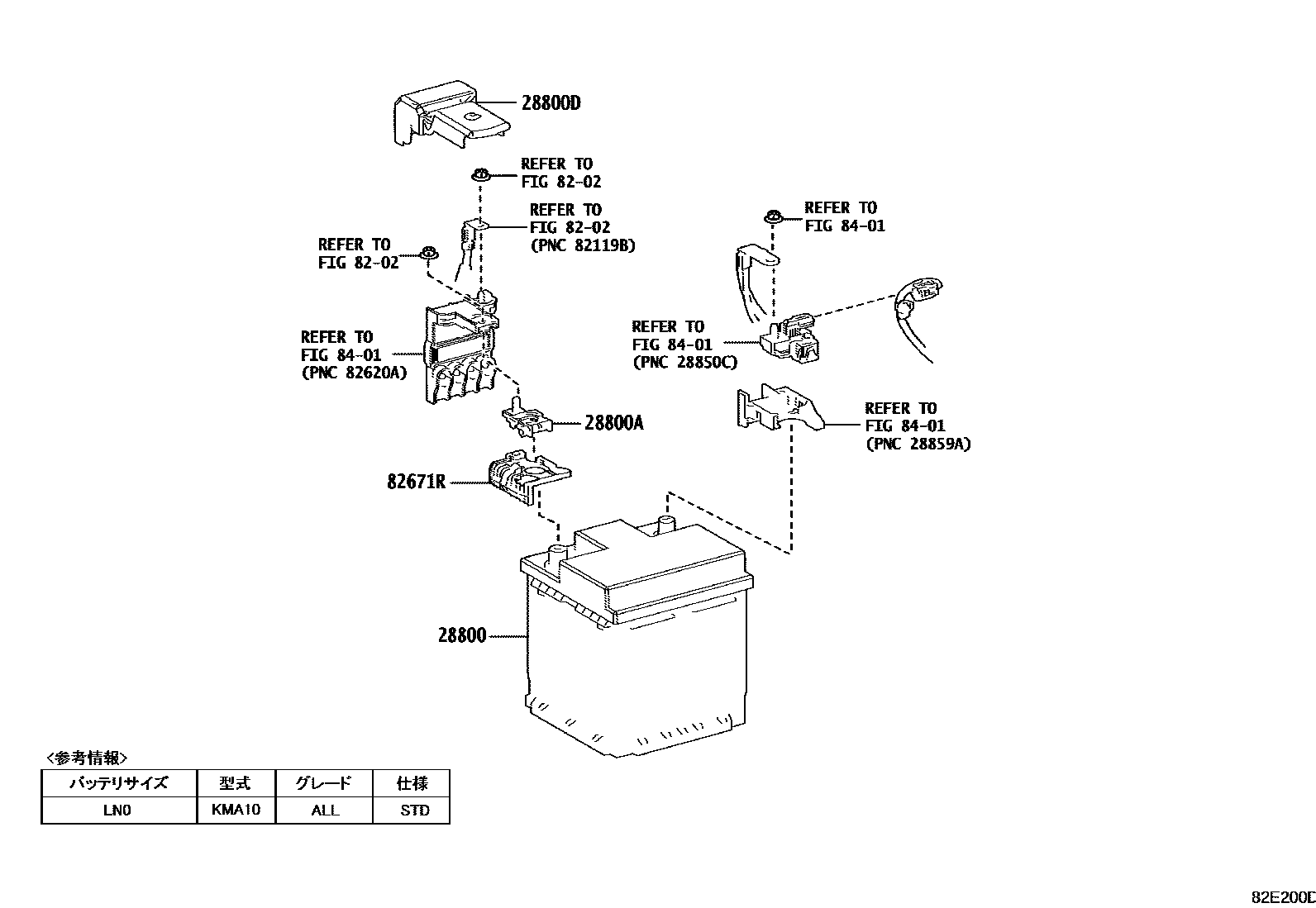 28800D

REFER TO
FIG 82-02

REFER TO
FIG 82-02
(PNC 82119B)

REFER TO
FIG 82-02

REFER TO
FIG 84-01

REFER TO
FIG 84-01
(PNC 82620A)

REFER TO
FIG 84-01
(PNC 28850C)

28800A

REFER TO
FIG 84-01
(PNC 28859A)

82671R

28800

<参考情報>

| バッテリサイズ | 型式 | グレード | 仕様 |
|---|---|---|---|
| LN0 | KMA10 | ALL | STD |

82E200D