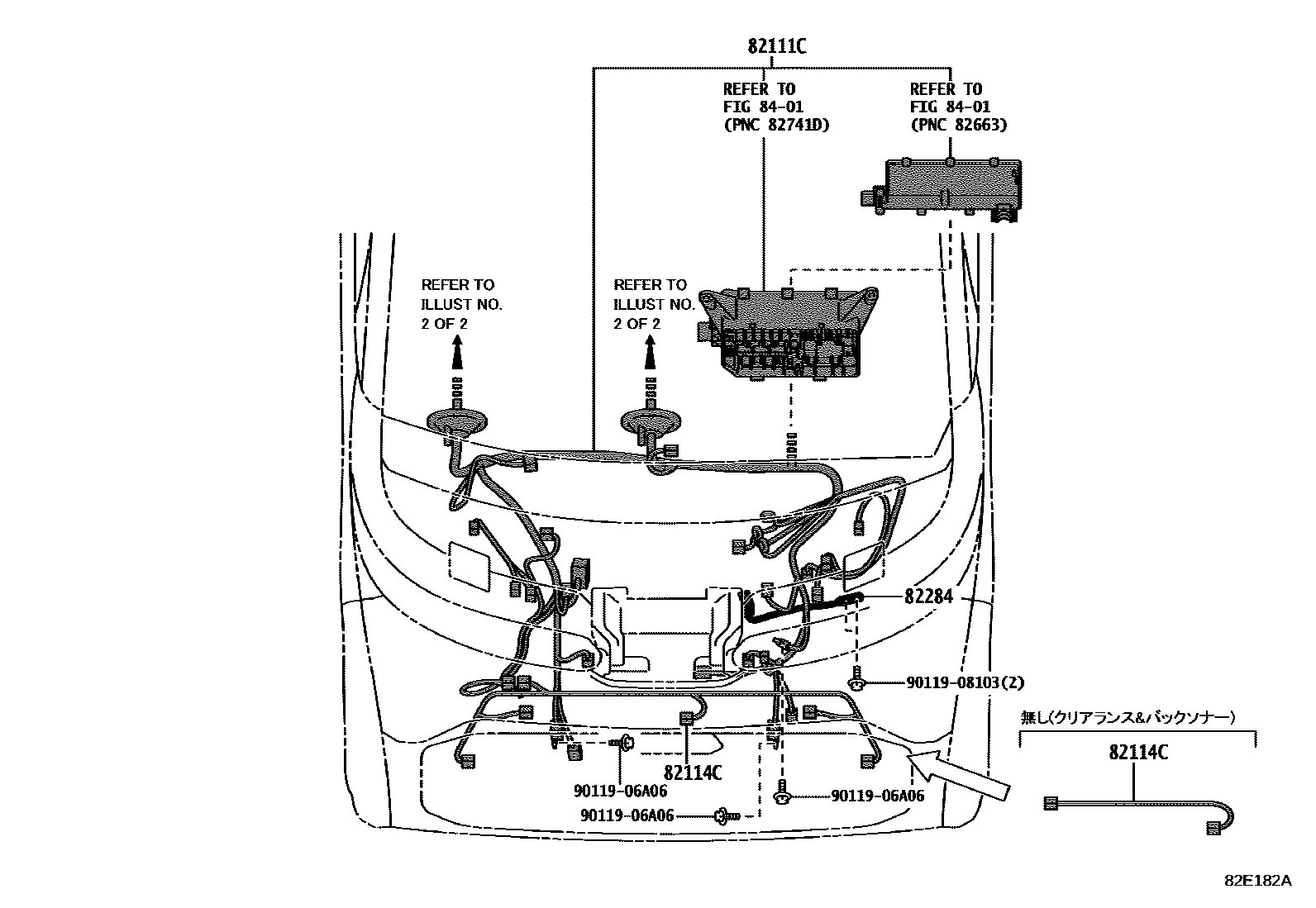 82111C

REFER TO
FIG 84-01
(PNC 82741D)

REFER TO
FIG 84-01
(PNC 82663)

REFER TO
ILLUST NO.
2 OF 2

REFER TO
ILLUST NO.
2 OF 2

82284

90119-08103(2)

無し(クリアランス&バックソナー)

82114C

82114C

90119-06A06

90119-06A06

90119-06A06

82E182A