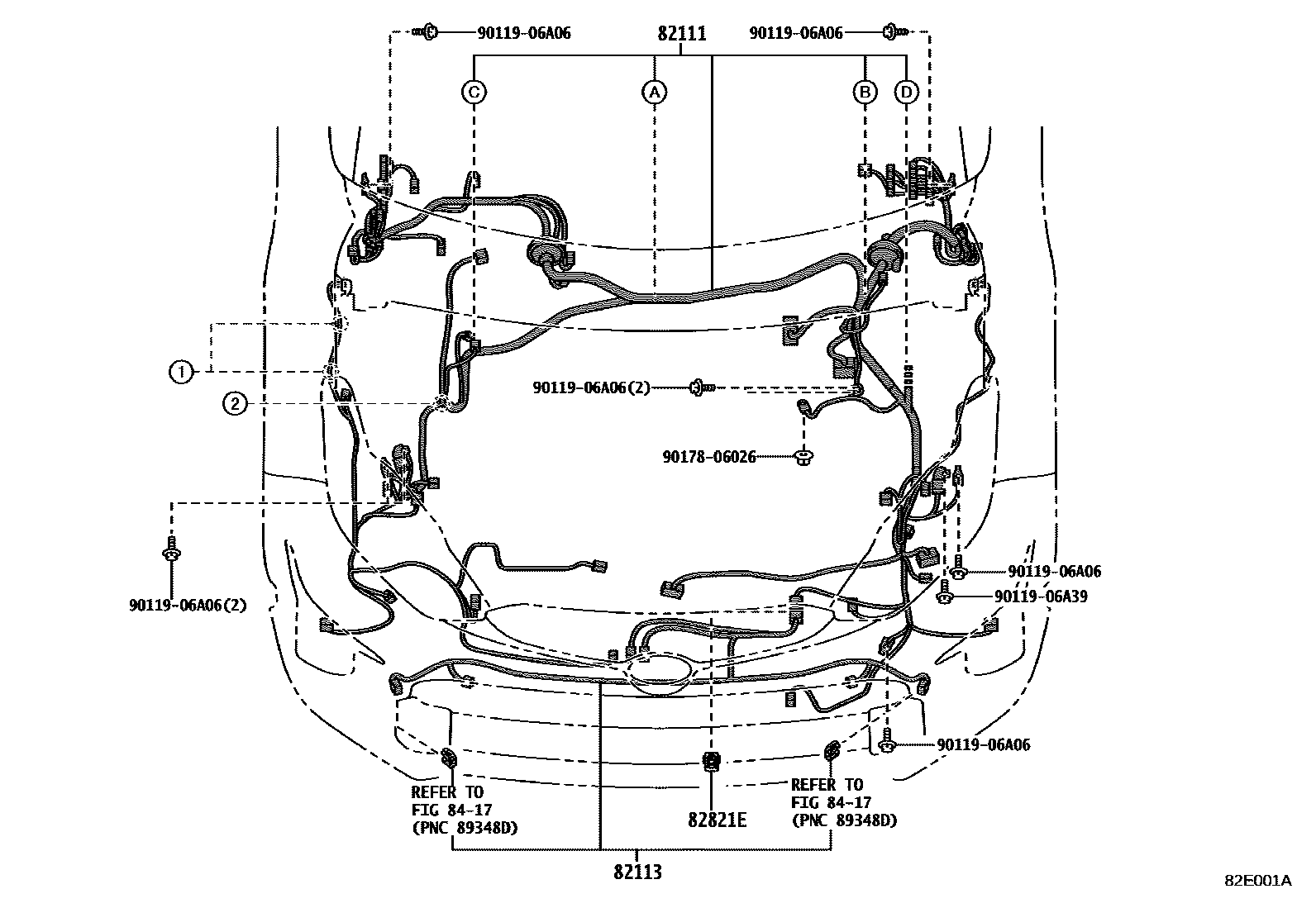 90119-06A06
82111
90119-06A06
C
A
B
D
1
2
90119-06A06(2)
90178-06026
90119-06A06(2)
90119-06A06
90119-06A39
90119-06A06
REFER TO FIG 84-17 (PNC 89348D)
82821E
REFER TO FIG 84-17 (PNC 89348D)
82113
82E001A