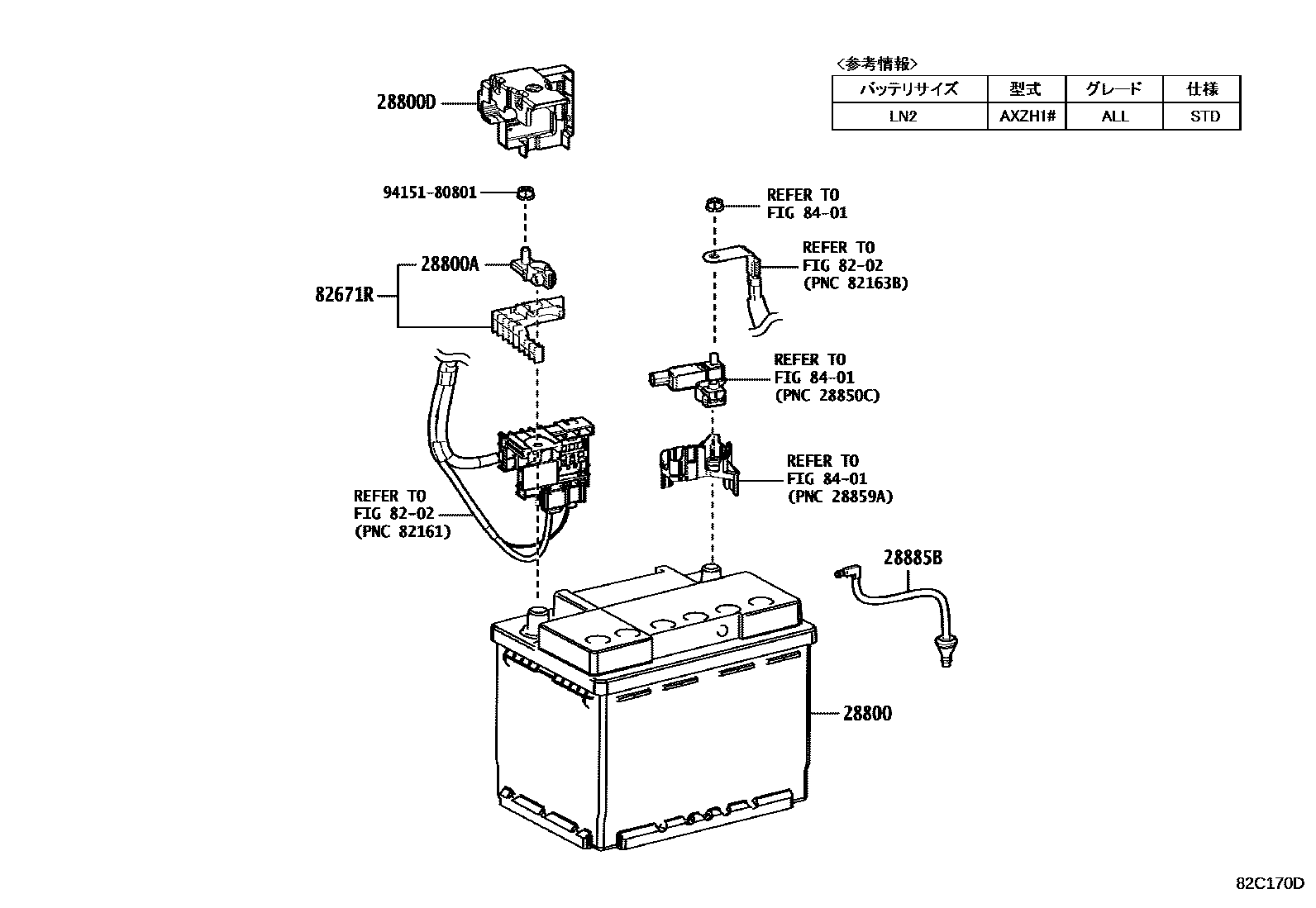 〈参考情報〉

| バッテリサイズ | 型式 | グレード | 仕様 |
|---|---|---|---|
| LN2 | AXZH1# | ALL | STD |

28800D

94151-80801

REFER TO FIG 84-01

REFER TO FIG 82-02 (PNC 82163B)

28800A

82671R

REFER TO FIG 84-01 (PNC 28850C)

REFER TO FIG 84-01 (PNC 28859A)

REFER TO FIG 82-02 (PNC 82161)

28885B

28800

82C170D