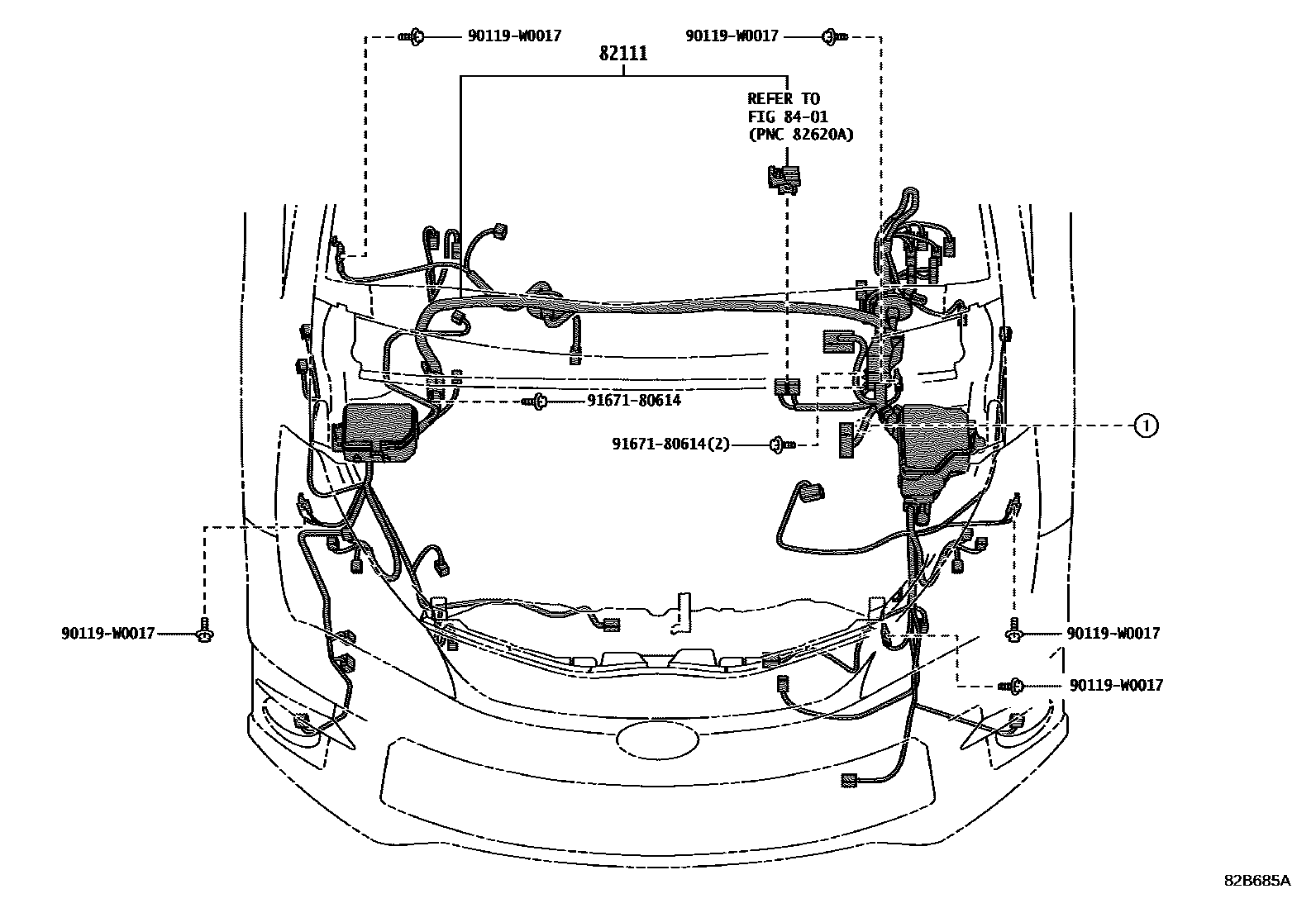 90119-W0017
82111
90119-W0017
REFER TO
FIG 84-01
(PNC 82620A)
91671-80614
91671-80614(2)
①
90119-W0017
90119-W0017
90119-W0017
82B685A