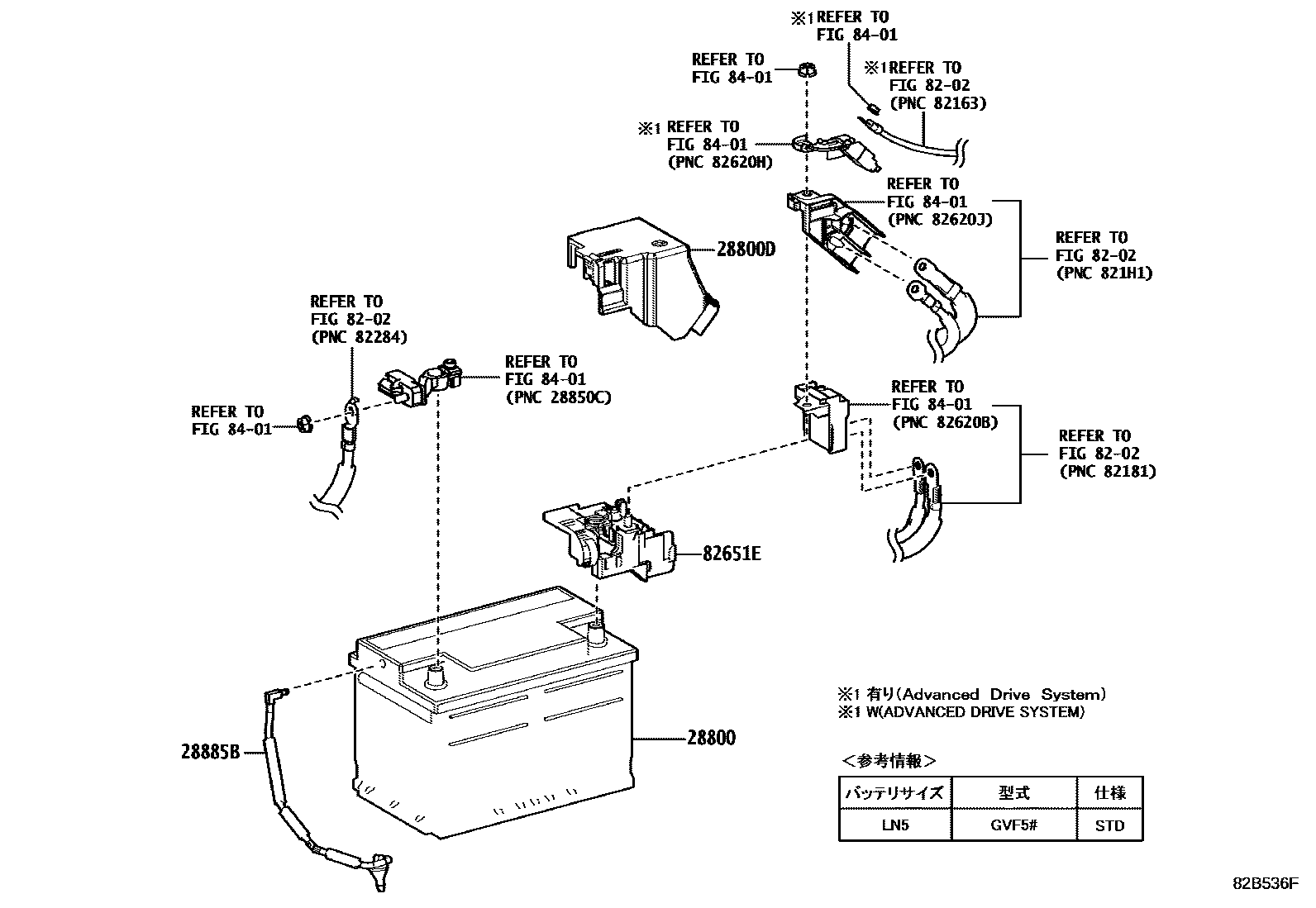 ※1 REFER TO FIG 84-01

REFER TO FIG 84-01

※1 REFER TO FIG 82-02 (PNC 82163)

※1 REFER TO FIG 84-01 (PNC 82620H)

REFER TO FIG 84-01 (PNC 82620J)

REFER TO FIG 82-02 (PNC 821H1)

28800D

REFER TO FIG 82-02 (PNC 82284)

REFER TO FIG 84-01 (PNC 28850C)

REFER TO FIG 84-01

REFER TO FIG 84-01 (PNC 82620B)

REFER TO FIG 82-02 (PNC 82181)

82651E

28885B

28800

※1 有り(Advanced Drive System)
※1 W(ADVANCED DRIVE SYSTEM)

<参考情報>

| バッテリサイズ | 型式 | 仕様 |
|---|---|---|
| LN5 | GVF5# | STD |

82B536F