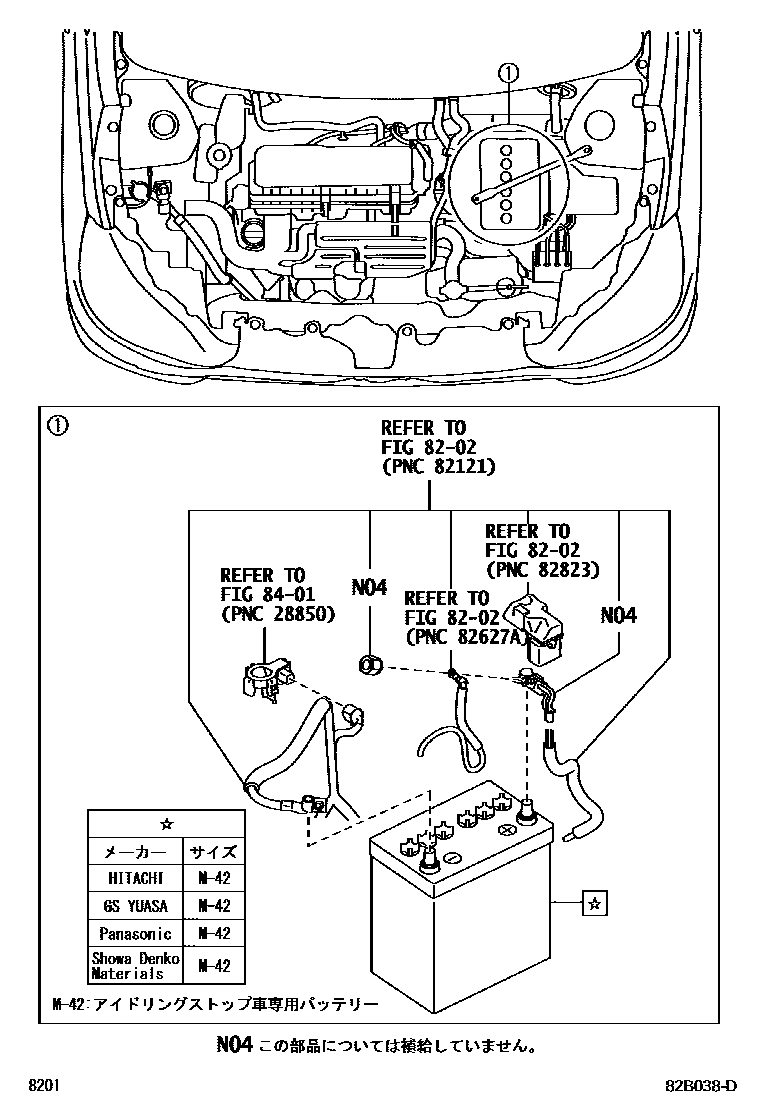 ①

①

REFER TO
FIG 82-02
(PNC 82121)

REFER TO
FIG 82-02
(PNC 82823)

REFER TO
FIG 84-01
(PNC 28850)

N04

REFER TO
FIG 82-02
(PNC 82627A)

N04

| ☆ | |
|---|---|
| メーカー | サイズ |
| HITACHI | M-42 |
| GS YUASA | M-42 |
| Panasonic | M-42 |
| Showa Denko Materials | M-42 |

☆

M-42:アイドリングストップ車専用バッテリー

N04 この部品については補給していません。

8201

82B038-D