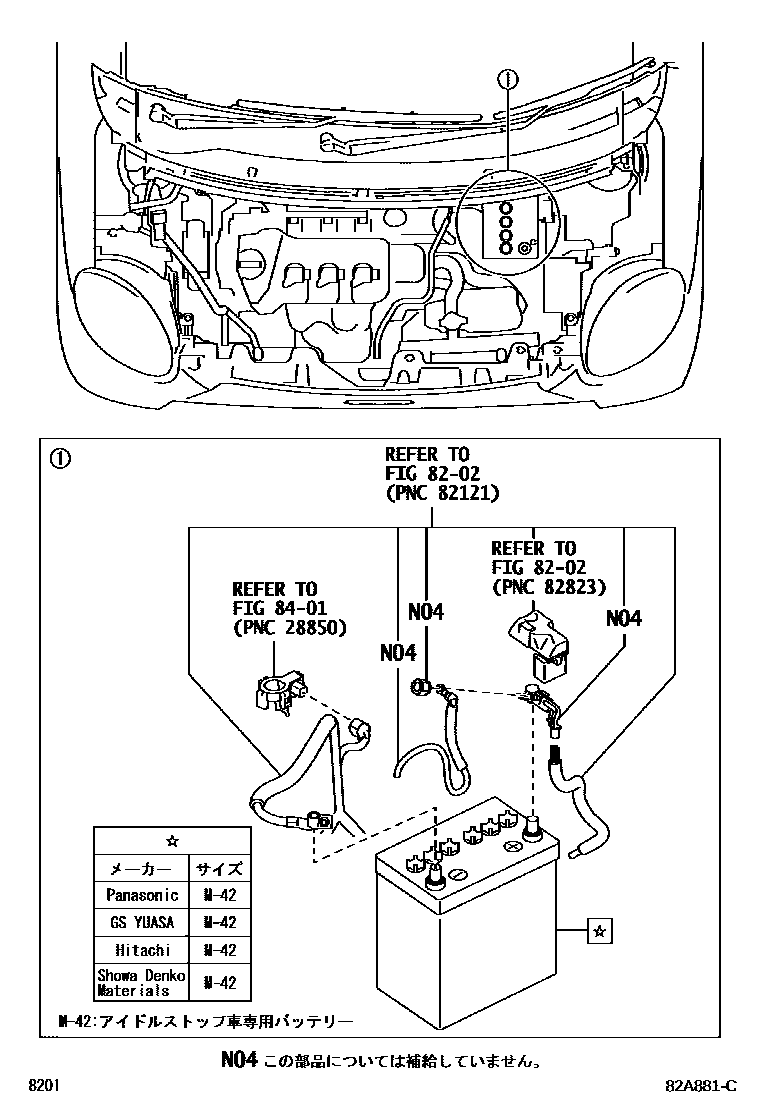 ①

①

REFER TO
FIG 82-02
(PNC 82121)

REFER TO
FIG 82-02
(PNC 82823)

REFER TO
FIG 84-01
(PNC 28850)

N04

N04

N04

☆

| ☆ | |
|---|---|
| メーカー | サイズ |
| Panasonic | M-42 |
| GS YUASA | M-42 |
| Hitachi | M-42 |
| Showa Denko Materials | M-42 |

M-42:アイドルストップ車専用バッテリー

N04 この部品については補給していません。

8201

82A881-C