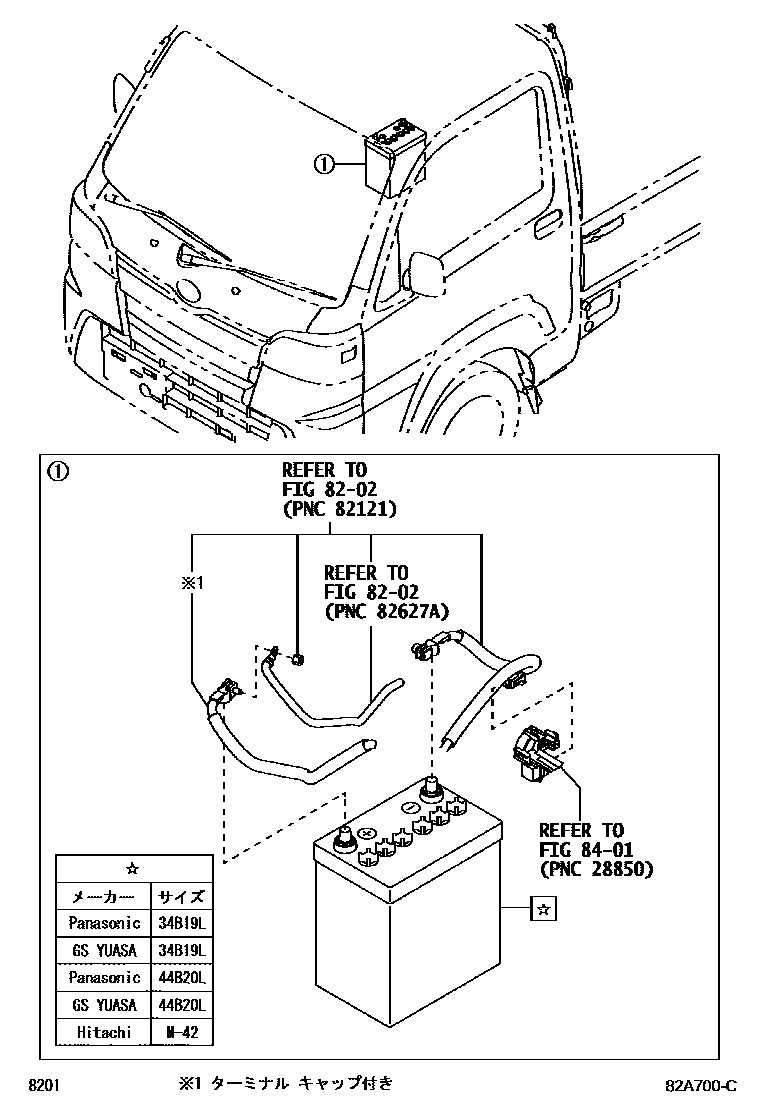 ①

①

REFER TO
FIG 82-02
(PNC 82121)

REFER TO
FIG 82-02
(PNC 82627A)

※1

REFER TO
FIG 84-01
(PNC 28850)

☆

| ☆ | |
|---|---|
| メーカー | サイズ |
| Panasonic | 34B19L |
| GS YUASA | 34B19L |
| Panasonic | 44B20L |
| GS YUASA | 44B20L |
| Hitachi | M-42 |

8201 ※1 ターミナル キャップ付き 82A700-C