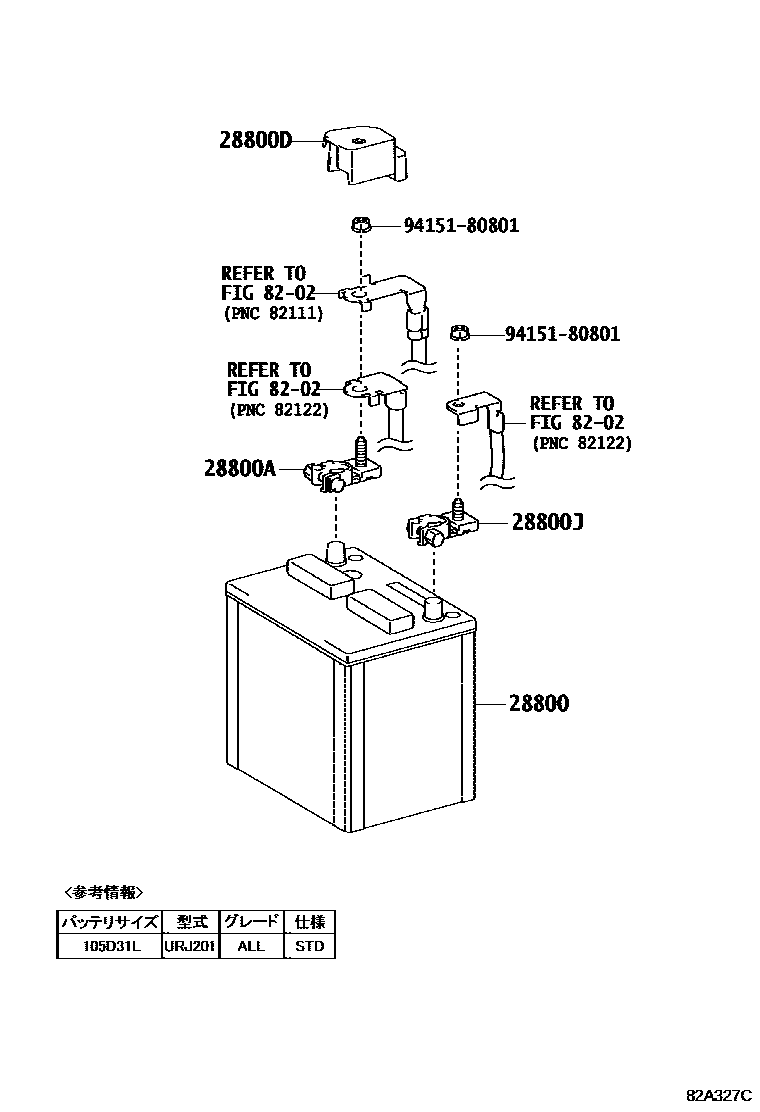 28800D

94151-80801

REFER TO
FIG 82-02
(PNC 82111)

94151-80801

REFER TO
FIG 82-02
(PNC 82122)

REFER TO
FIG 82-02
(PNC 82122)

28800A

28800J

28800

<参考情報>

| バッテリサイズ | 型式 | グレード | 仕様 |
|---|---|---|---|
| 105D31L | URJ201 | ALL | STD |

82A327C