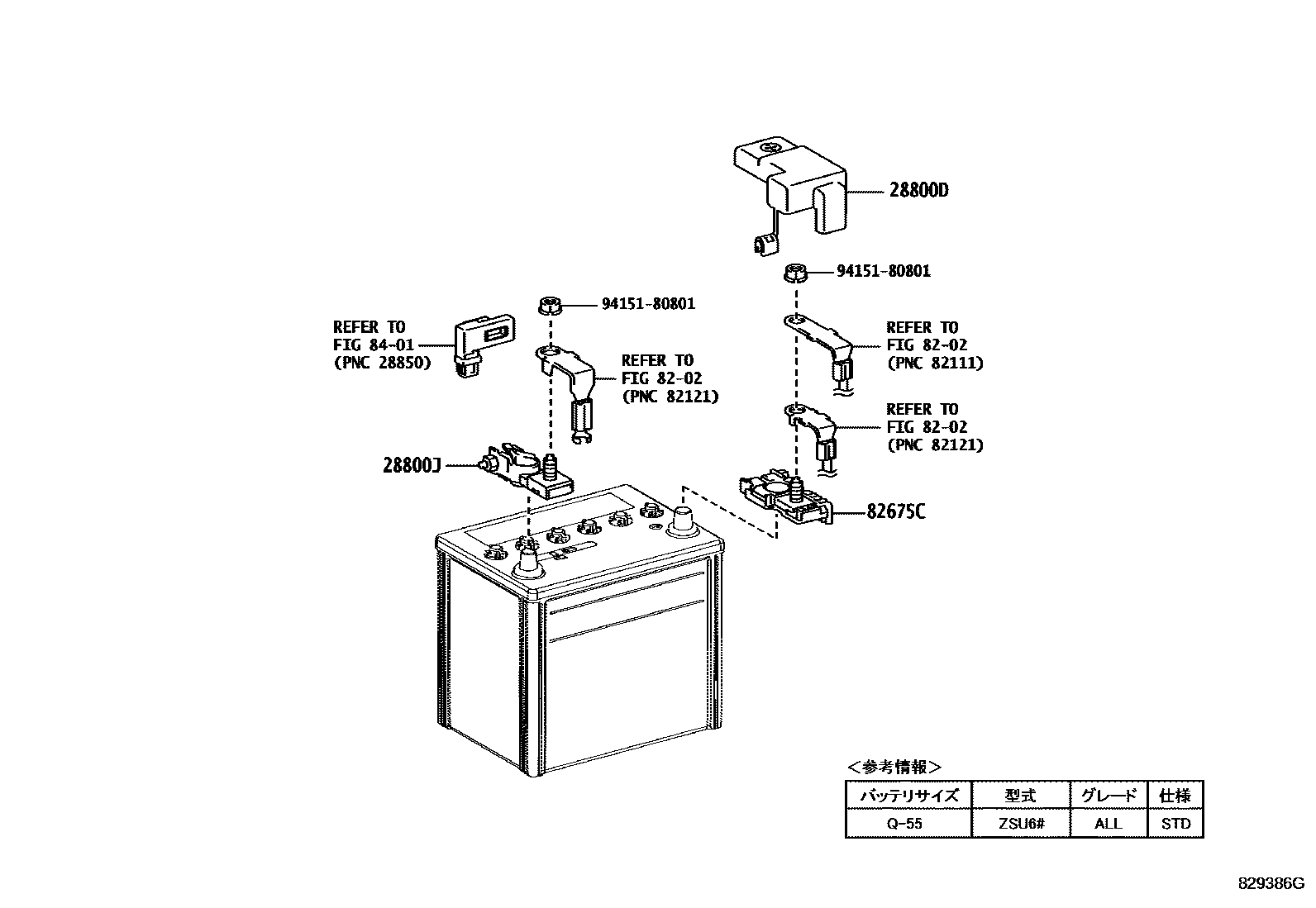 28800D

94151-80801

94151-80801

REFER TO
FIG 84-01
(PNC 28850)

REFER TO
FIG 82-02
(PNC 82121)

REFER TO
FIG 82-02
(PNC 82111)

REFER TO
FIG 82-02
(PNC 82121)

28800J

82675C

<参考情報>

| バッテリサイズ | 型式 | グレード | 仕様 |
|---|---|---|---|
| Q-55 | ZSU6# | ALL | STD |

829386G