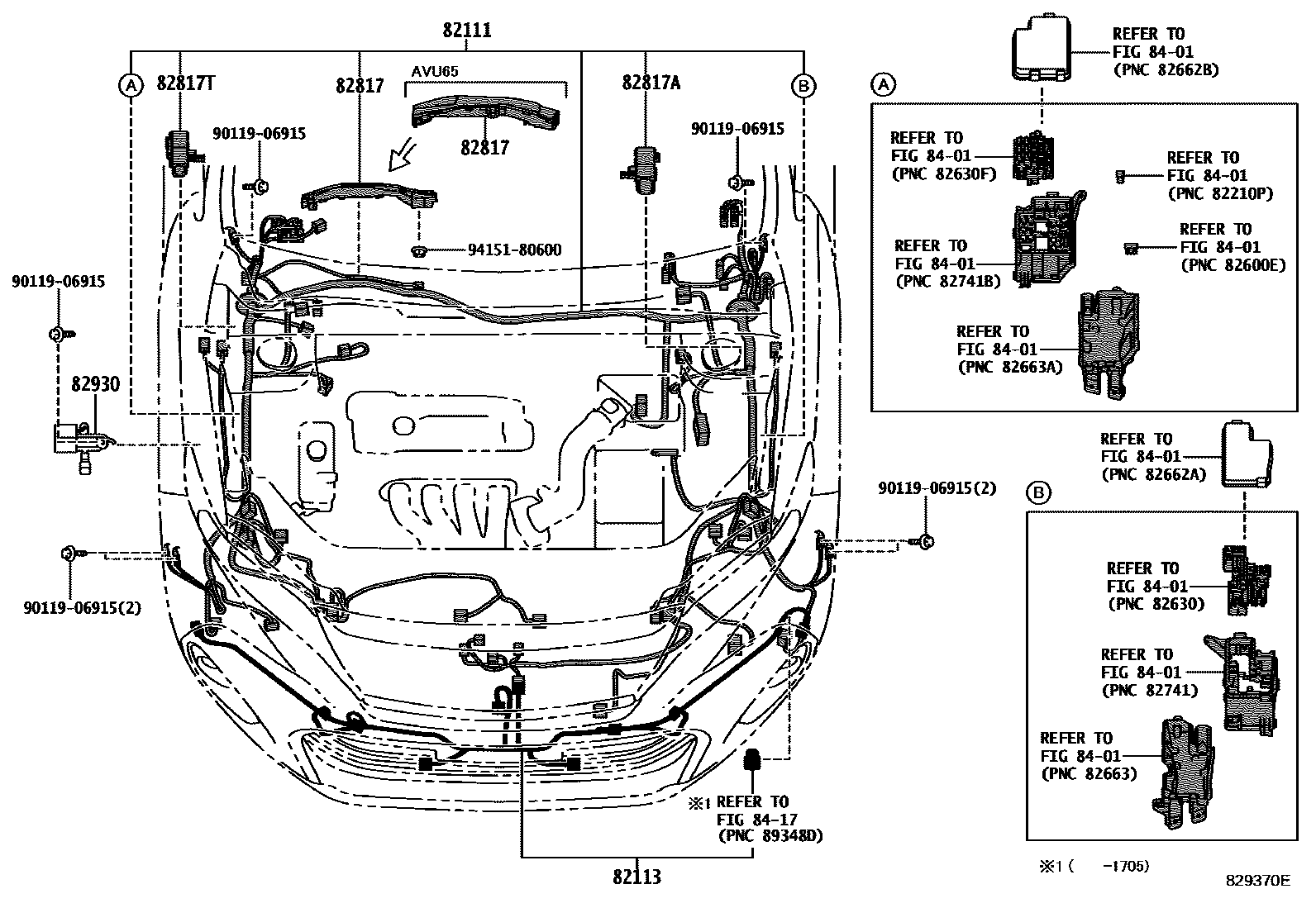 82111

A 82817T

82817

AVU65

82817

82817A B

90119-06915

90119-06915

94151-80600

90119-06915

82930

90119-06915(2)

90119-06915(2)

※1 REFER TO FIG 84-17 (PNC 89348D)

82113

REFER TO FIG 84-01 (PNC 82662B)

A

REFER TO FIG 84-01 (PNC 82630F)

REFER TO FIG 84-01 (PNC 82210P)

REFER TO FIG 84-01 (PNC 82741B)

REFER TO FIG 84-01 (PNC 82600E)

REFER TO FIG 84-01 (PNC 82663A)

REFER TO FIG 84-01 (PNC 82662A)

B

REFER TO FIG 84-01 (PNC 82630)

REFER TO FIG 84-01 (PNC 82741)

REFER TO FIG 84-01 (PNC 82663)

※1 ( -1705)

829370E