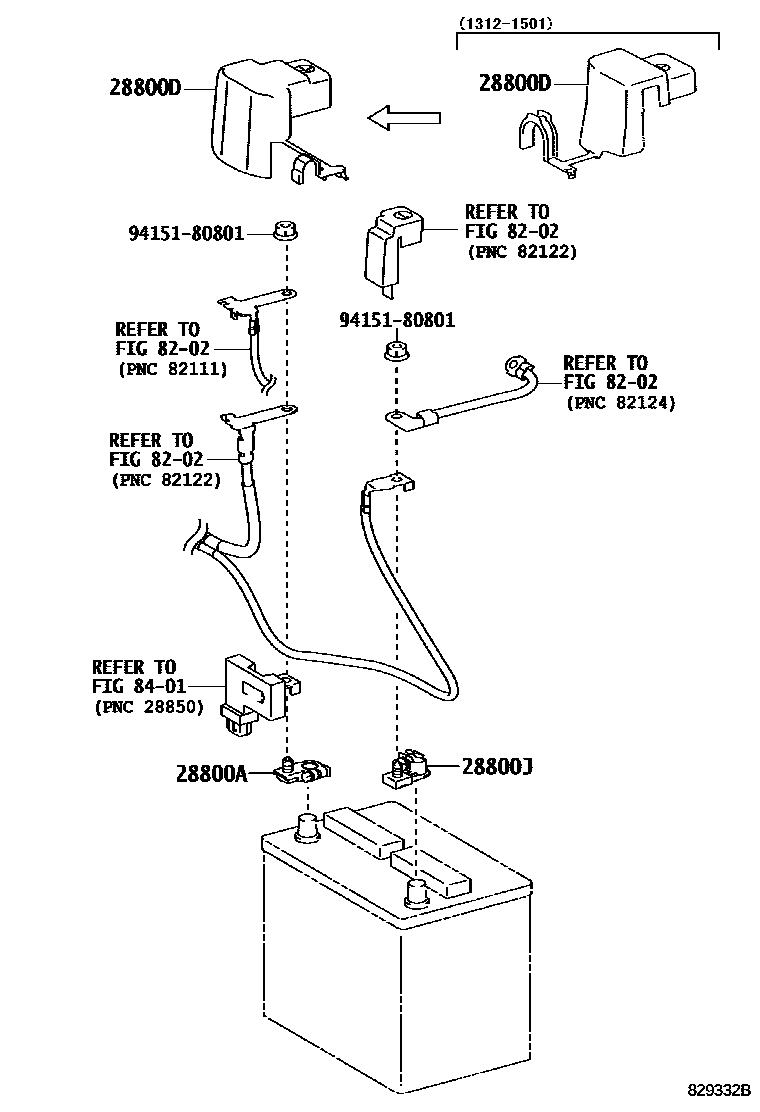 (1312-1501)

28800D

28800D

94151-80801

REFER TO
FIG 82-02
(PNC 82122)

REFER TO
FIG 82-02
(PNC 82111)

94151-80801

REFER TO
FIG 82-02
(PNC 82124)

REFER TO
FIG 82-02
(PNC 82122)

REFER TO
FIG 84-01
(PNC 28850)

28800A

28800J

829332B