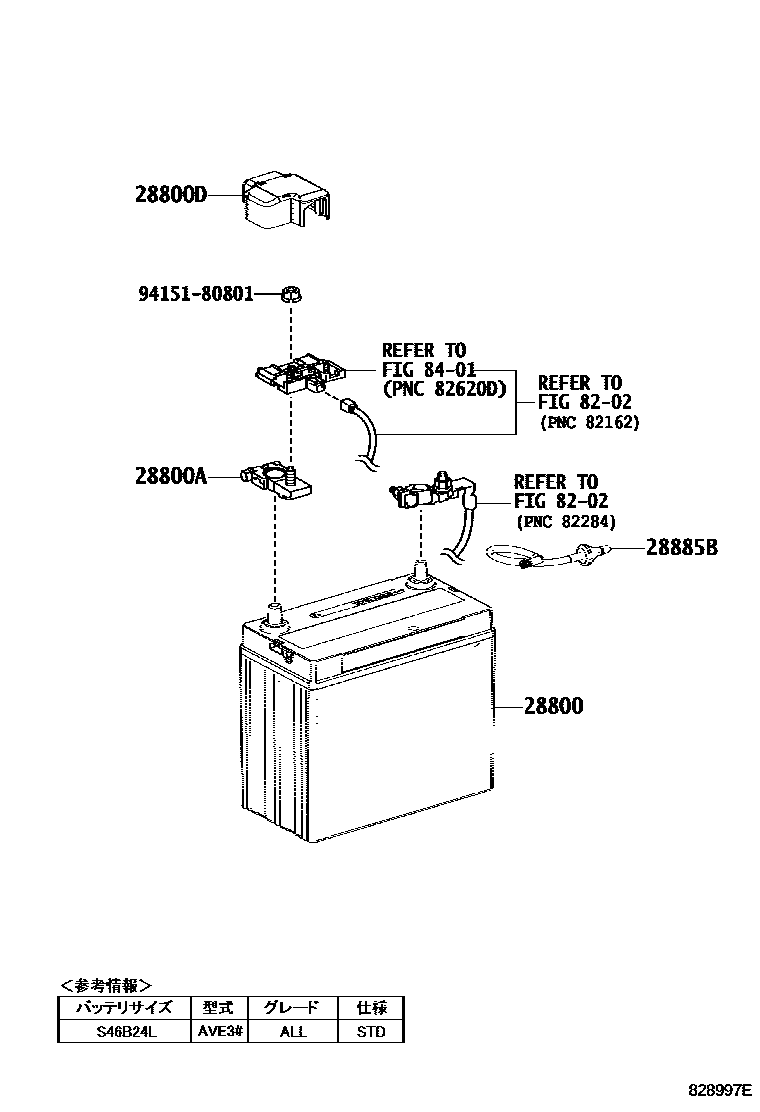 28800D

94151-80801

REFER TO
FIG 84-01
(PNC 82620D)

REFER TO
FIG 82-02
(PNC 82162)

28800A

REFER TO
FIG 82-02
(PNC 82284)

28885B

28800

＜参考情報＞

| バッテリサイズ | 型式 | グレード | 仕様 |
|---|---|---|---|
| S46B24L | AVE3# | ALL | STD |

828997E