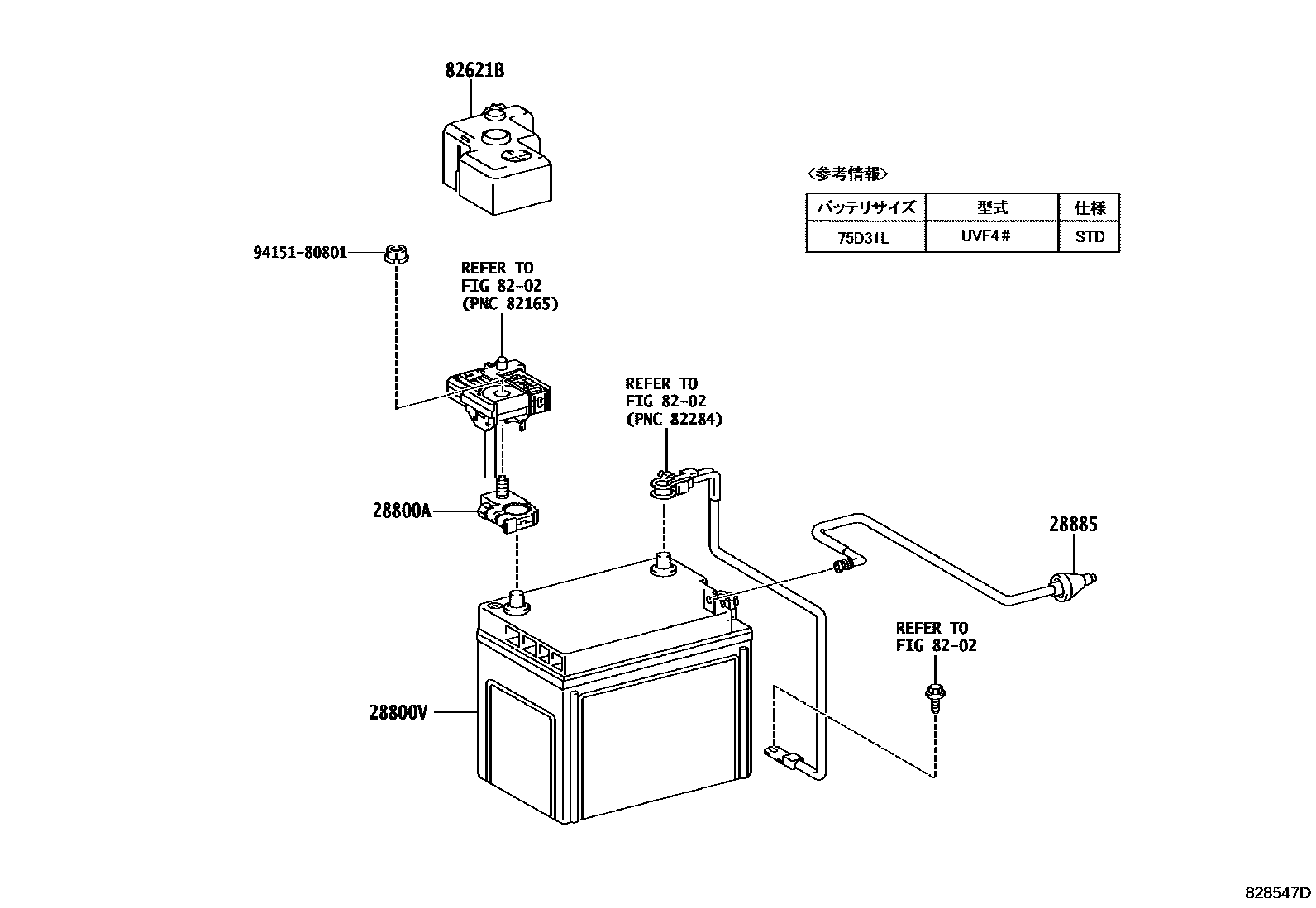 82621B

〈参考情報〉

| バッテリサイズ | 型式 | 仕様 |
|---|---|---|
| 75D31L | UVF4# | STD |

94151-80801

REFER TO FIG 82-02 (PNC 82165)

REFER TO FIG 82-02 (PNC 82284)

28800A

28885

REFER TO FIG 82-02

28800V

828547D