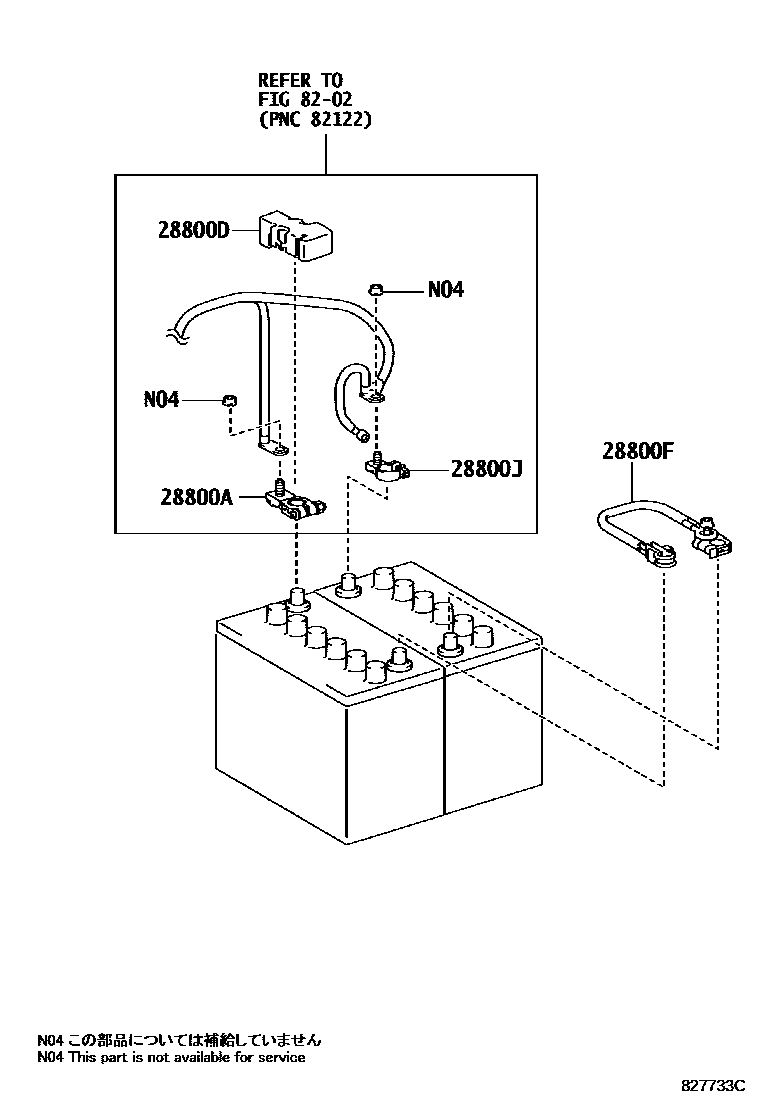 REFER TO
FIG 82-02
(PNC 82122)

28800D

N04

N04

28800J

28800A

28800F

N04 この部品については補給していません
N04 This part is not available for service

827733C